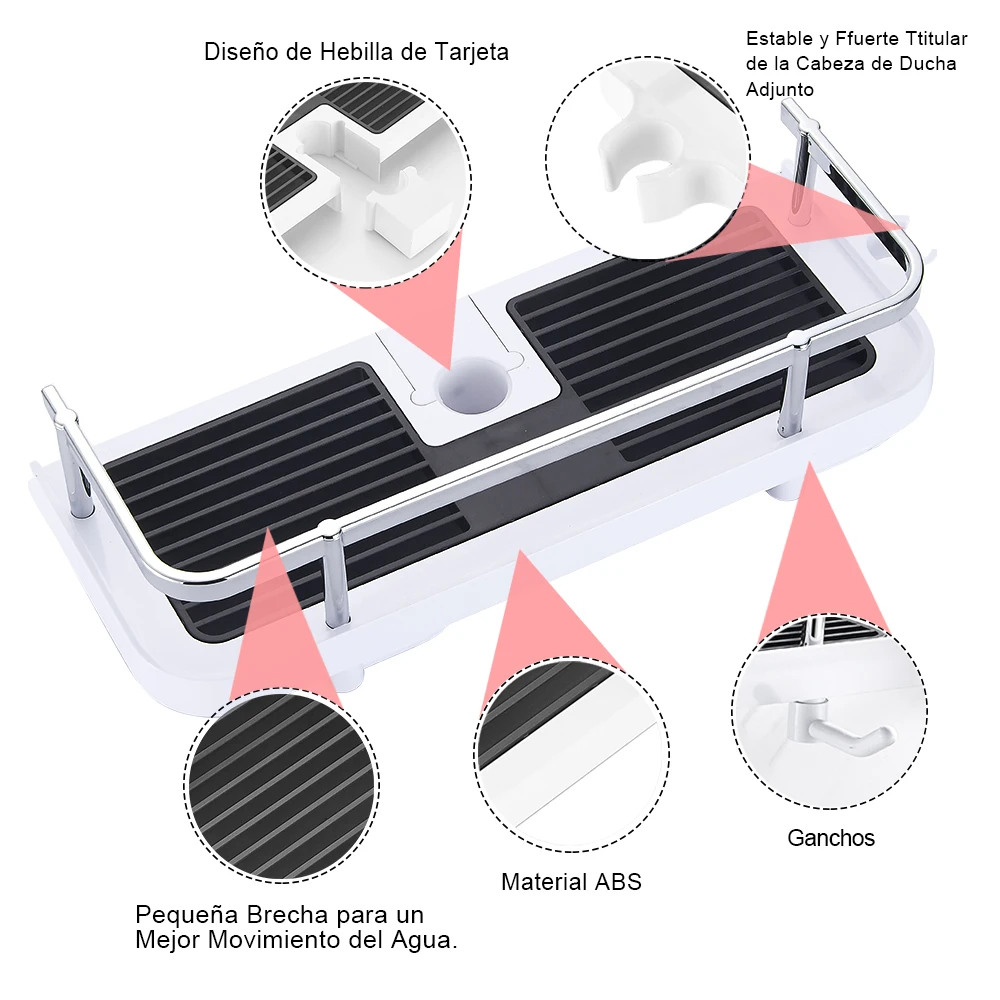 Diseño de Hebilla de Tarjeta

Estable y Ffuerte Ttitular de la Cabeza de Ducha Adjunto

Ganchos

Material ABS

Pequeña Brecha para un Mejor Movimiento del Agua.