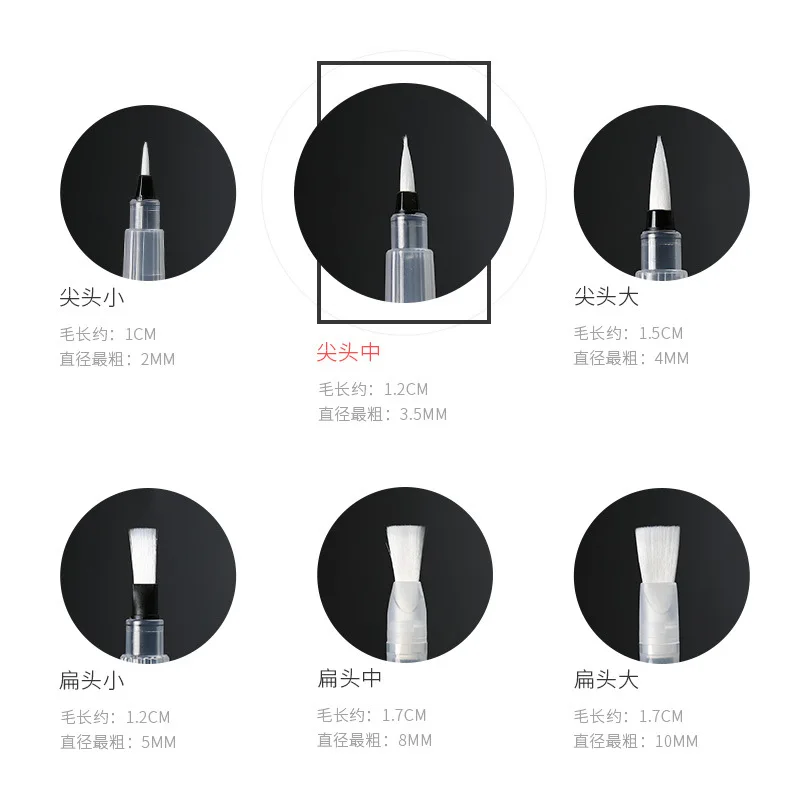 尖头小

毛长约：1CM
直径最粗：2MM

尖头中

毛长约：1.2CM
直径最粗：3.5MM

尖头大

毛长约：1.5CM
直径最粗：4MM

扁头小

毛长约：1.2CM
直径最粗：5MM

扁头中

毛长约：1.7CM
直径最粗：8MM

扁头大

毛长约：1.7CM
直径最粗：10MM