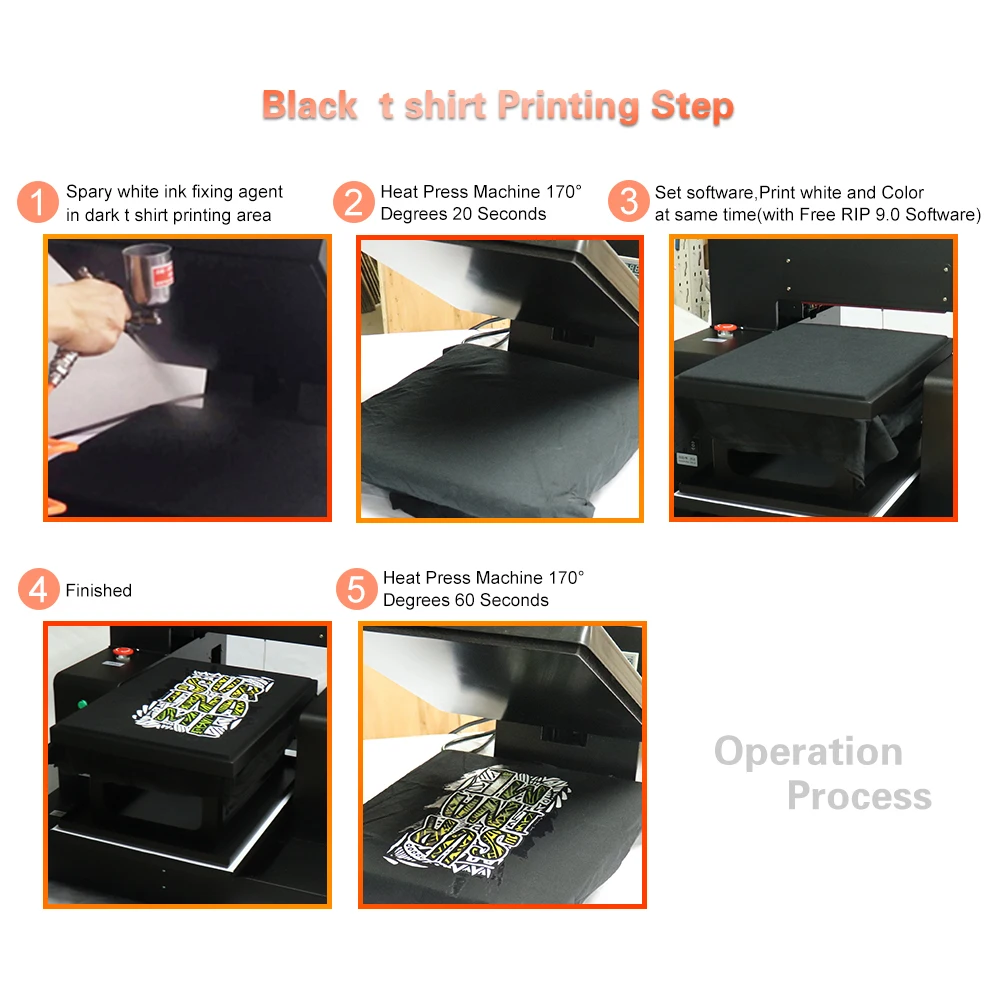 Black  t shirt Printing Step

1 Spary white ink fixing agent in dark t shirt printing area

2 Heat Press Machine 170° Degrees 20 Seconds

3 Set software,Print white and Color at same time(with Free RIP 9.0 Software)

4 Finished

5 Heat Press Machine 170° Degrees 60 Seconds

Operation Process