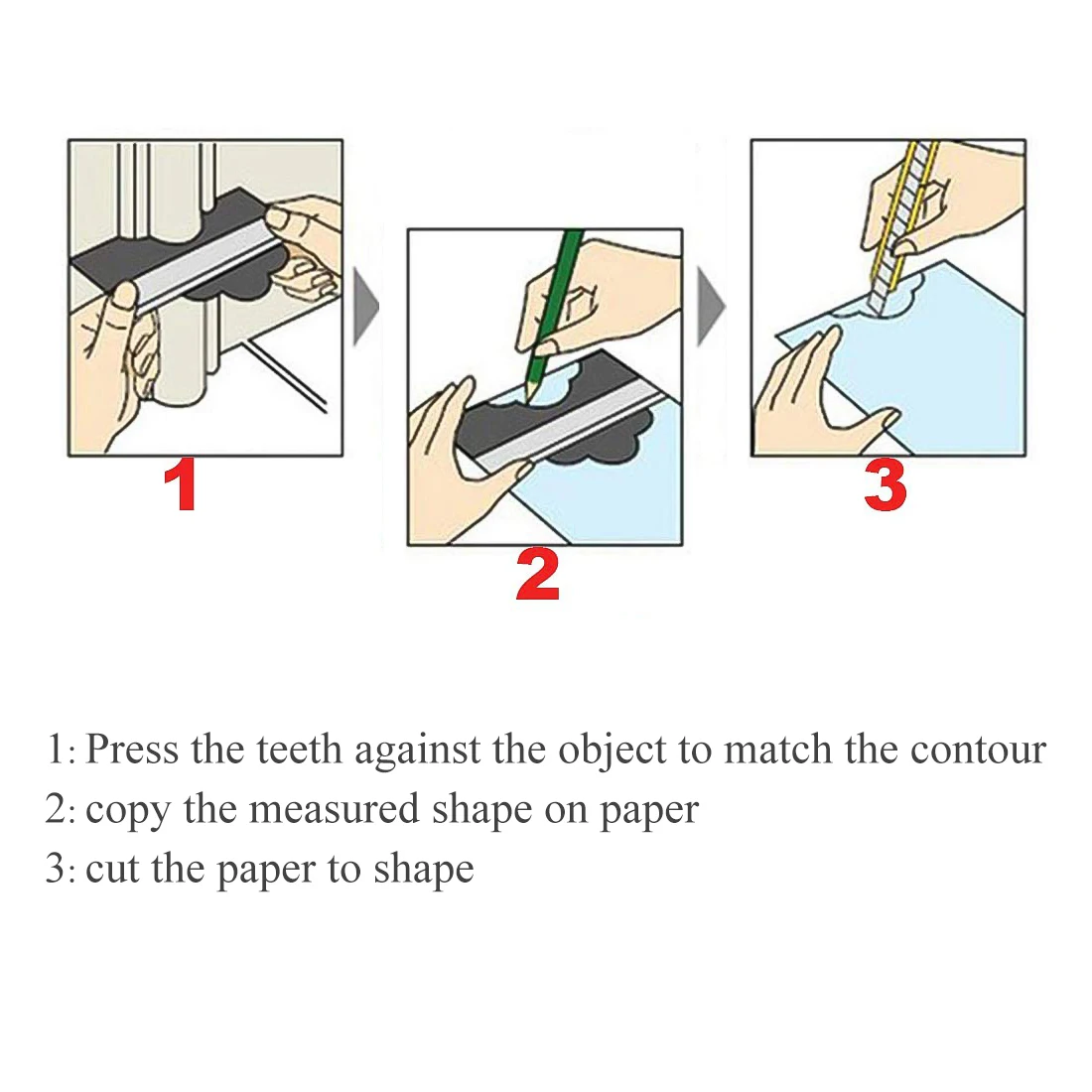 1

2

3

1: Press the teeth against the object to match the contour
2: copy the measured shape on paper
3: cut the paper to shape