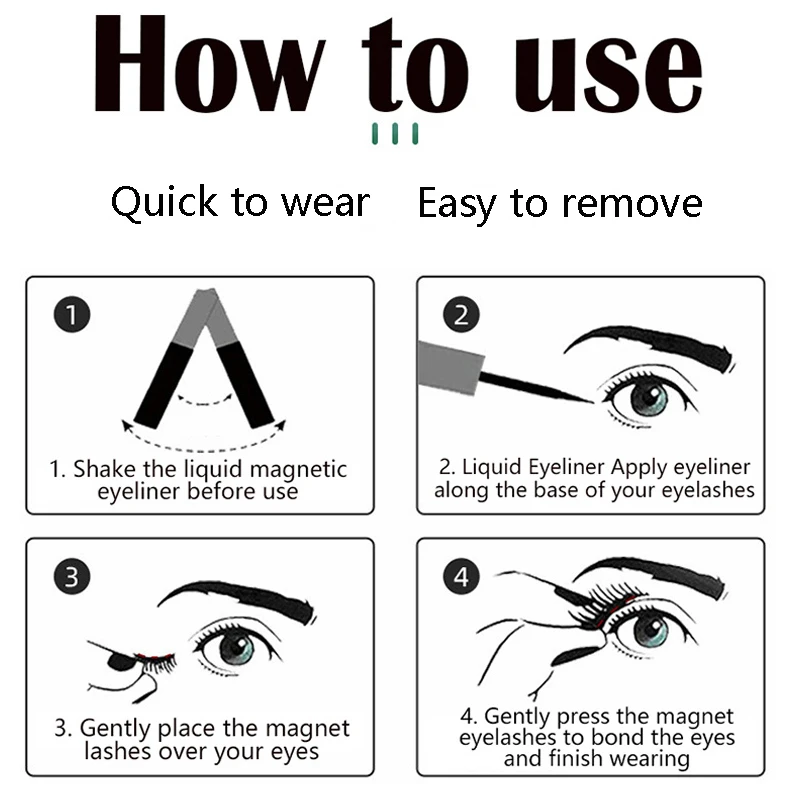 How to use

Quick to wear Easy to remove

1

1. Shake the liquid magnetic eyeliner before use

2

2. Liquid Eyeliner Apply eyeliner along the base of your eyelashes

3

3. Gently place the magnet lashes over your eyes

4

4. Gently press the magnet eyelashes to bond the eyes and finish wearing