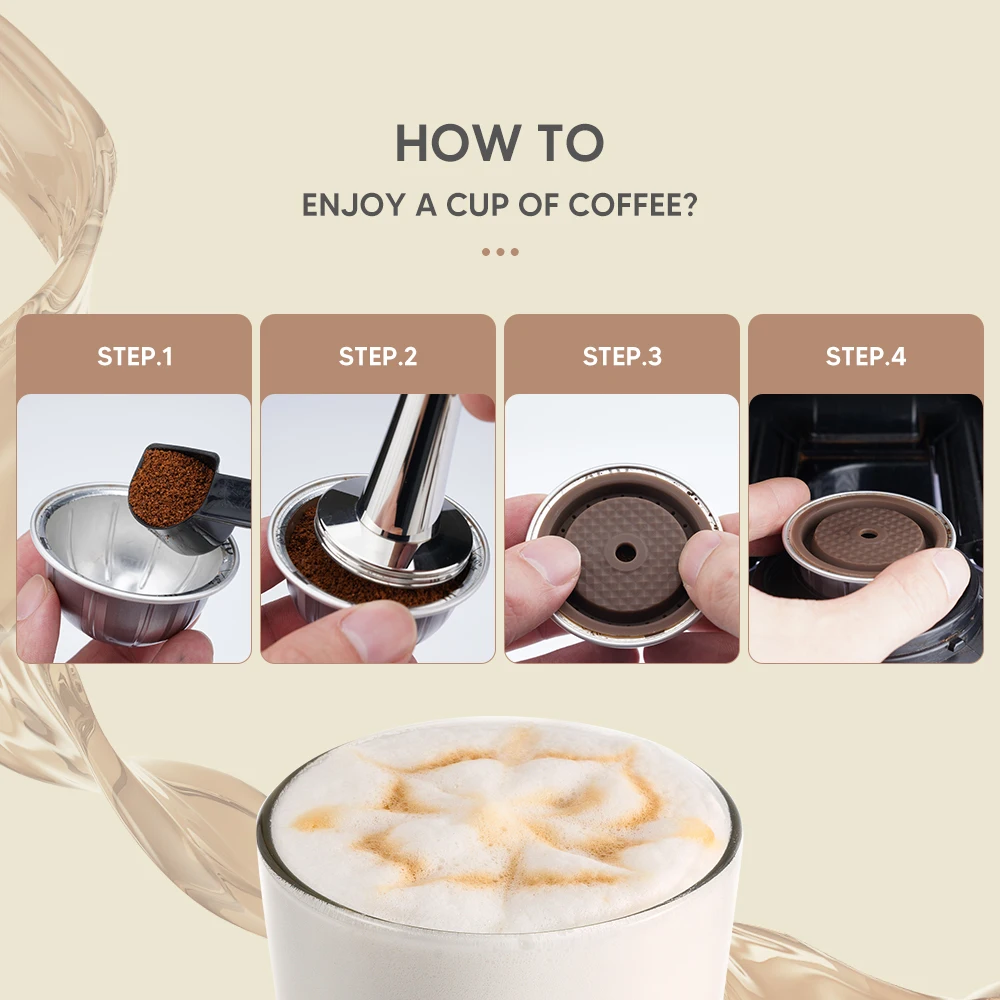 HOW TO
ENJOY A CUP OF COFFEE?

STEP.1

STEP.2

STEP.3

STEP.4