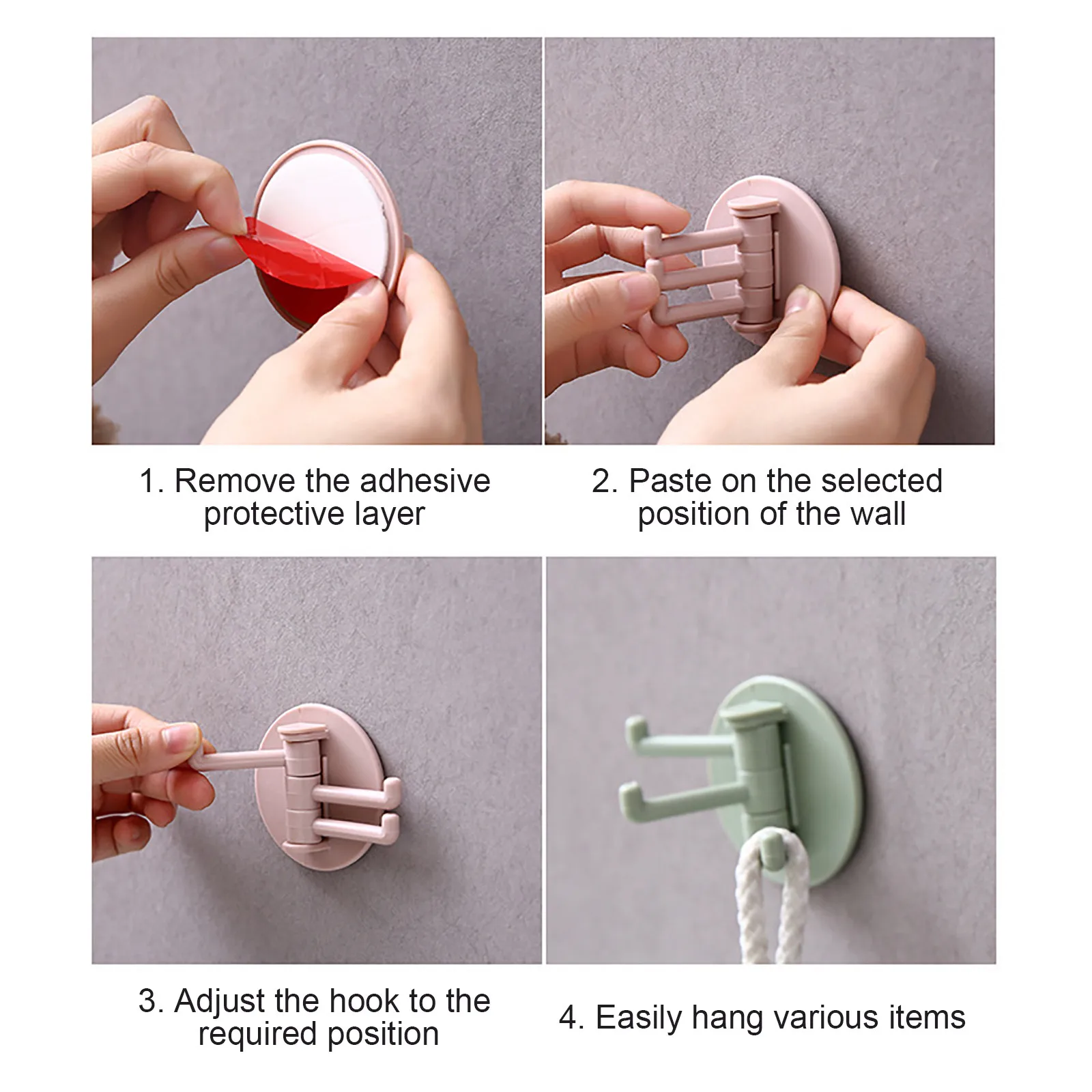 1. Remove the adhesive protective layer

2. Paste on the selected position of the wall

3. Adjust the hook to the required position

4. Easily hang various items