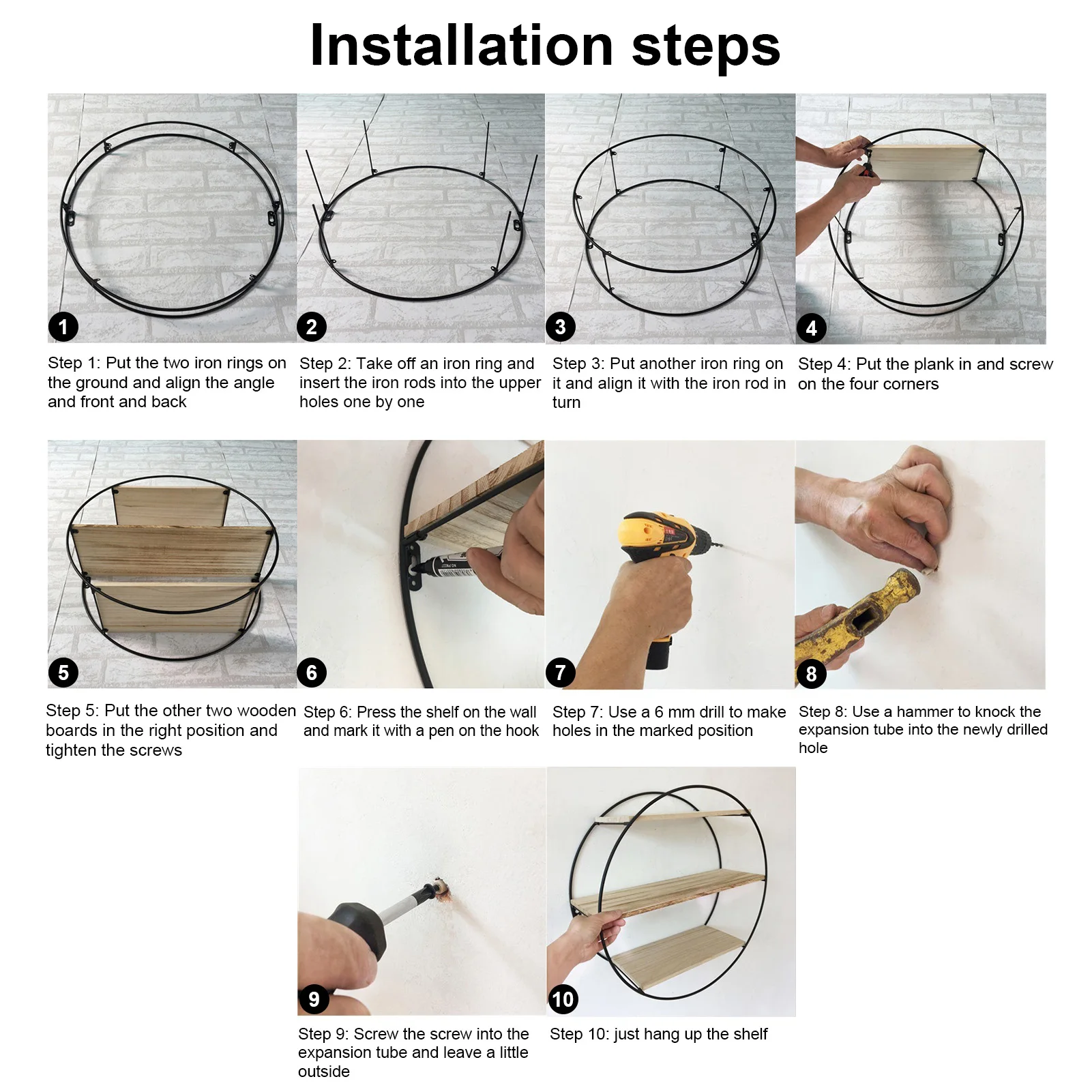 Installation steps

1

Step 1: Put the two iron rings on the ground and align the angle and front and back

2

Step 2: Take off an iron ring and insert the iron rods into the upper holes one by one

3

Step 3: Put another iron ring on it and align it with the iron rod in turn

4

Step 4: Put the plank in and screw on the four corners

5

Step 5: Put the other two wooden boards in the right position and tighten the screws

6

Step 6: Press the shelf on the wall and mark it with a pen on the hook

7

Step 7: Use a 6 mm drill to make holes in the marked position

8

Step 8: Use a hammer to knock the expansion tube into the newly drilled hole

9

Step 9: Screw the screw into the expansion tube and leave a little outside

10

Step 10: just hang up the shelf