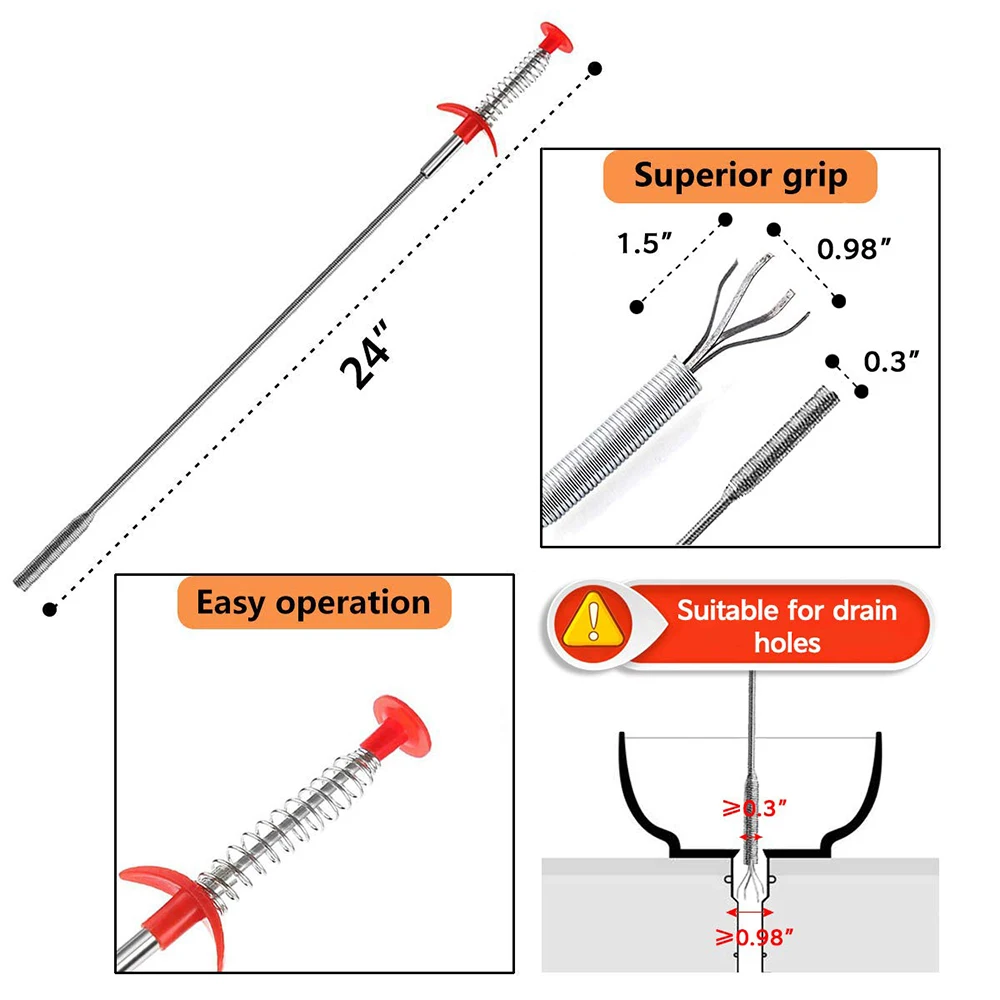 24"

Superior grip

1.5"

0.98"

0.3"

Easy operation

Suitable for drain holes

⩾0.3"

⩾0.98"