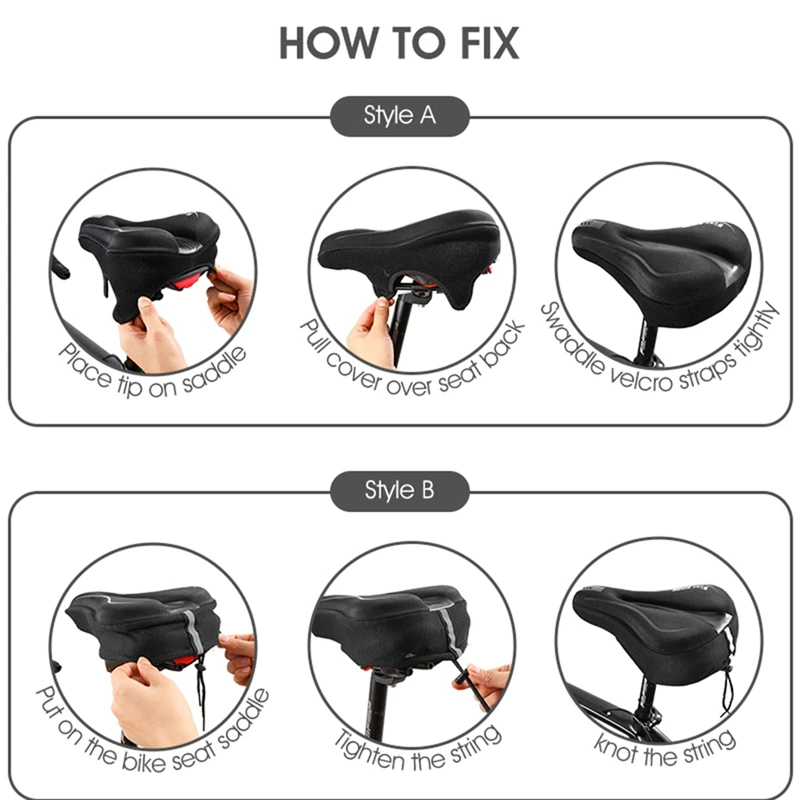 HOW TO FIX

Style A

Place tip on saddle

Pull cover over seat back

Swaddle velcro straps tightly

Style B

Put on the bike seat saddle

Tighten the string

knot the string