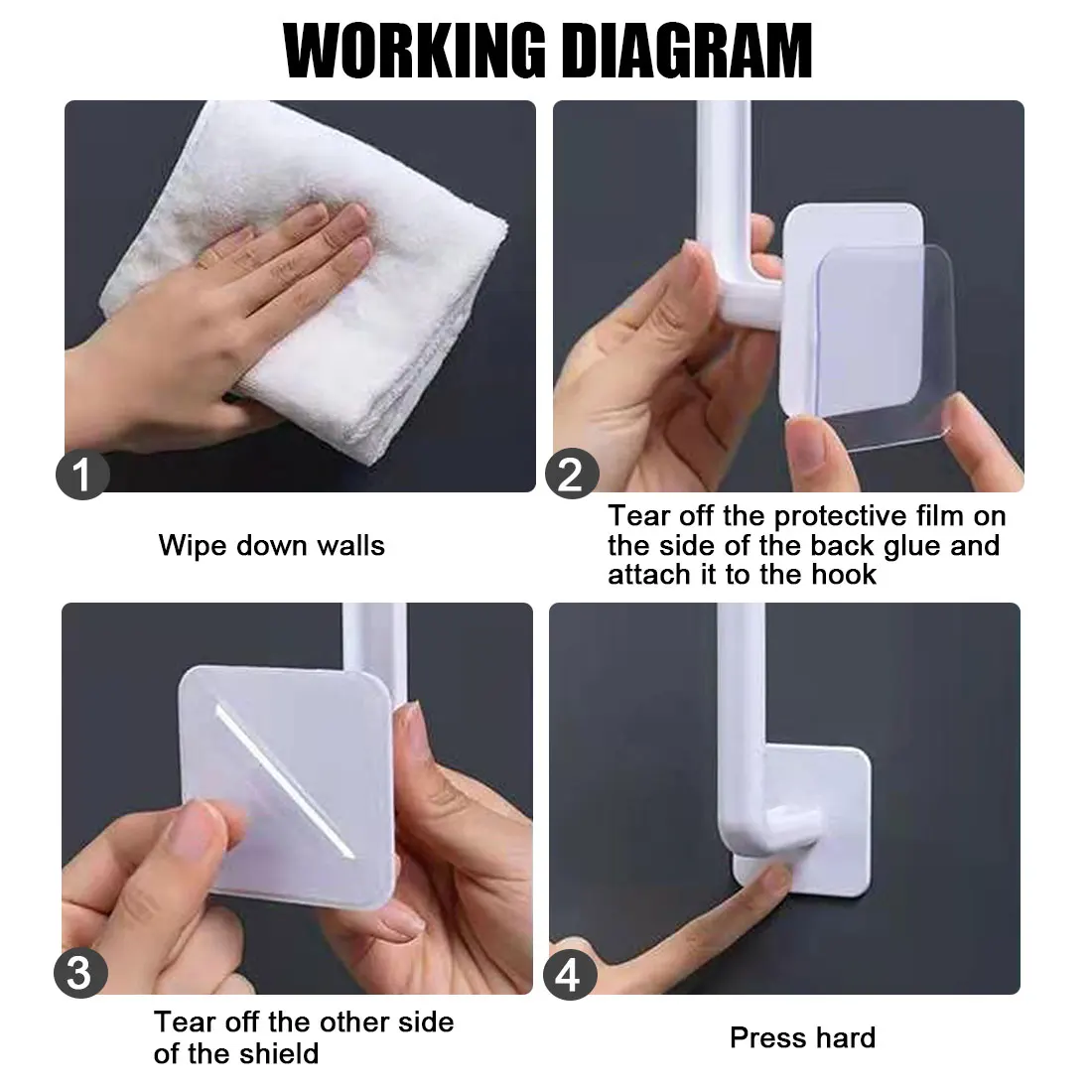 WORKING DIAGRAM

1

Wipe down walls

2

Tear off the protective film on the side of the back glue and attach it to the hook

3

Tear off the other side of the shield

4

Press hard