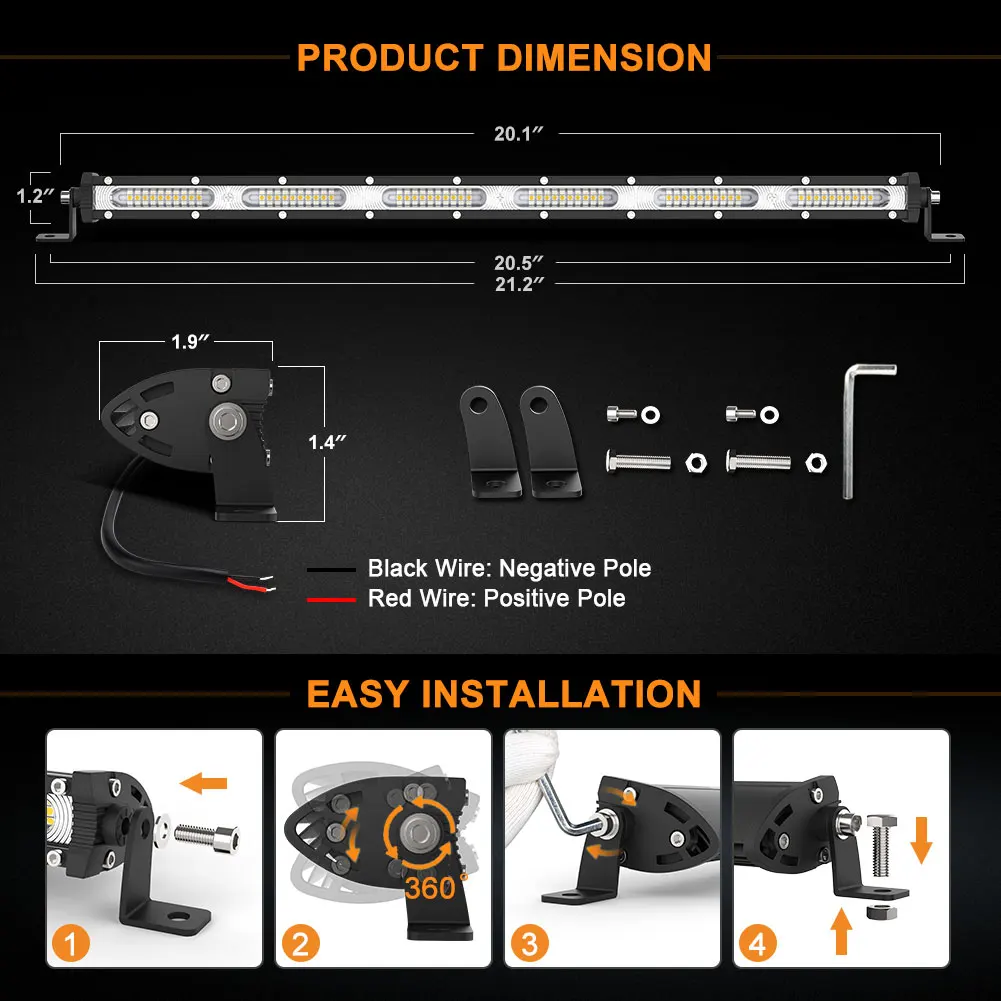 PRODUCT DIMENSION

20.1″

1.2″

20.5″

21.2″

1.9″

1.4″

Black Wire: Negative Pole

Red Wire: Positive Pole

EASY INSTALLATION

1

360°

2

3

4