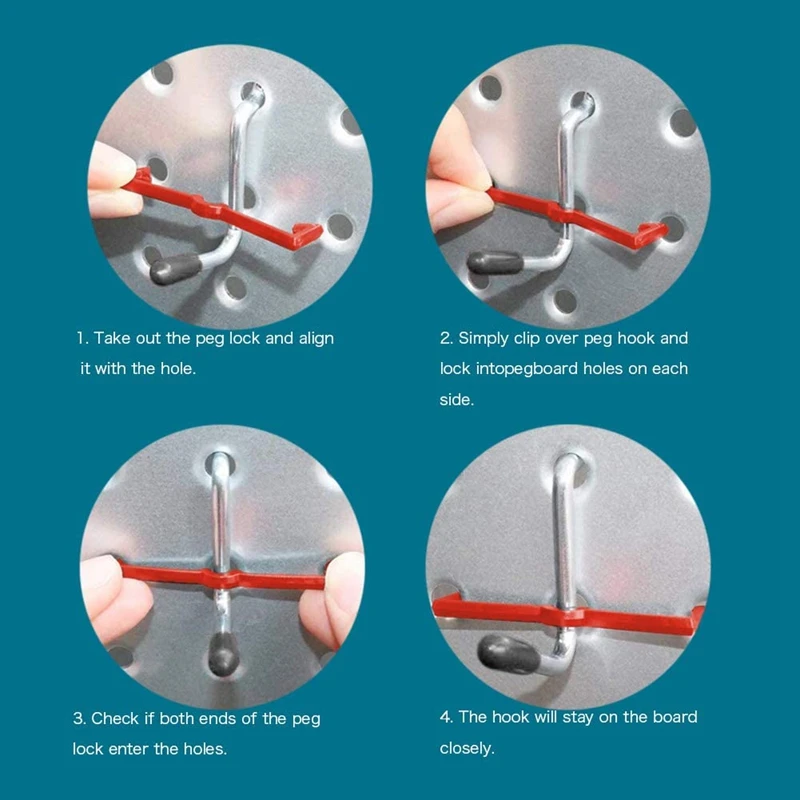 1. Take out the peg lock and align it with the hole.

2. Simply clip over peg hook and lock intopegboard holes on each side.

3. Check if both ends of the peg lock enter the holes.

4. The hook will stay on the board closely.