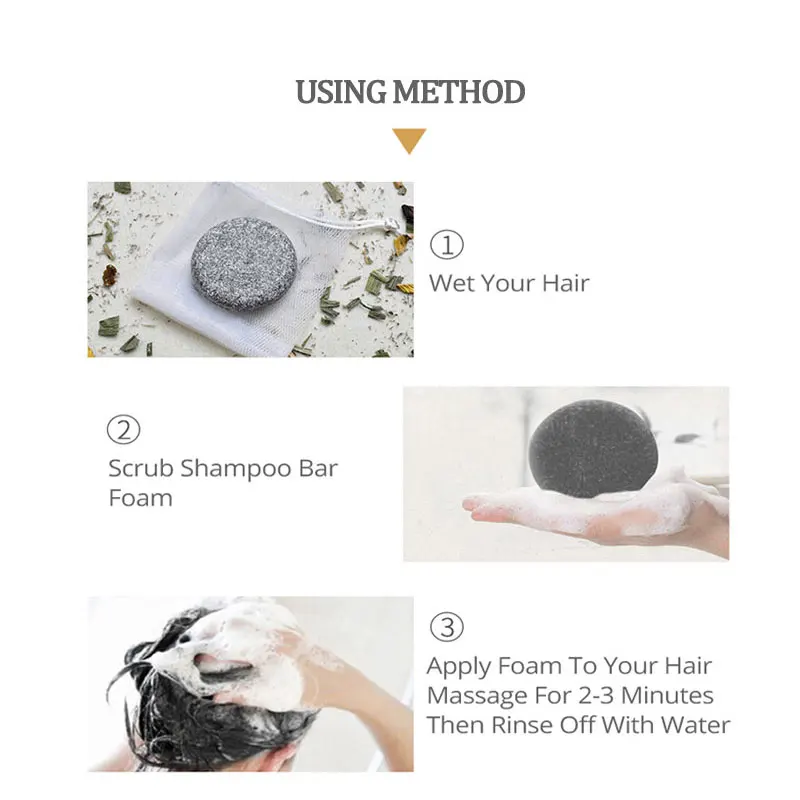 USING METHOD

①
Wet Your Hair

②
Scrub Shampoo Bar Foam

③
Apply Foam To Your Hair Massage For 2-3 Minutes Then Rinse Off With Water