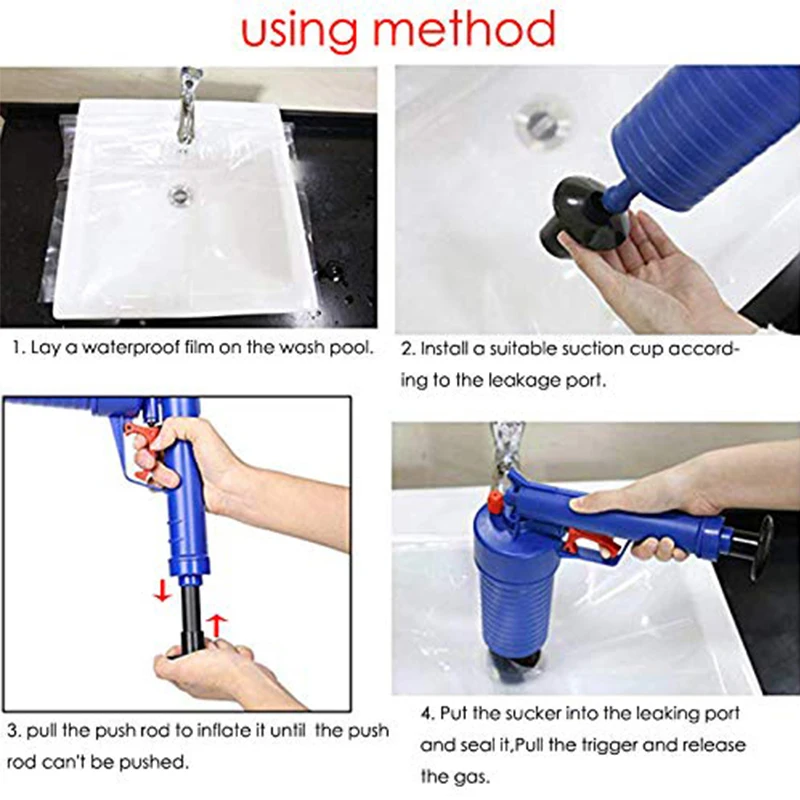 using method

1. Lay a waterproof film on the wash pool.

2. Install a suitable suction cup according to the leakage port.

3. pull the push rod to inflate it until the push rod can't be pushed.

4. Put the sucker into the leaking port and seal it,Pull the trigger and release the gas.