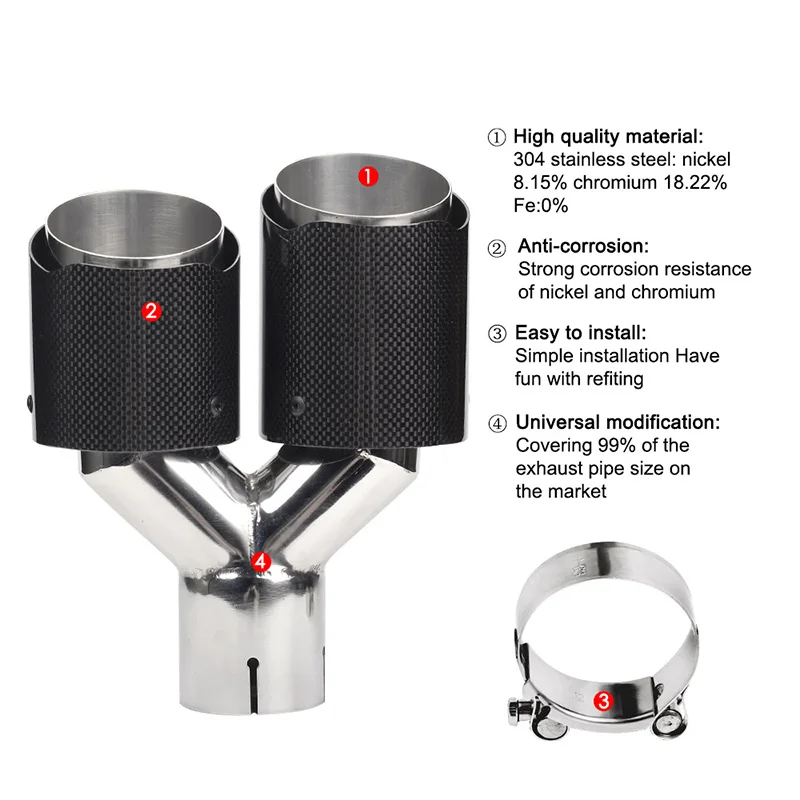 1
2
4
3

① High quality material:
304 stainless steel: nickel 8.15% chromium 18.22% Fe:0%

② Anti-corrosion:
Strong corrosion resistance of nickel and chromium

③ Easy to install:
Simple installation Have fun with refiting

④ Universal modification:
Covering 99% of the exhaust pipe size on the market