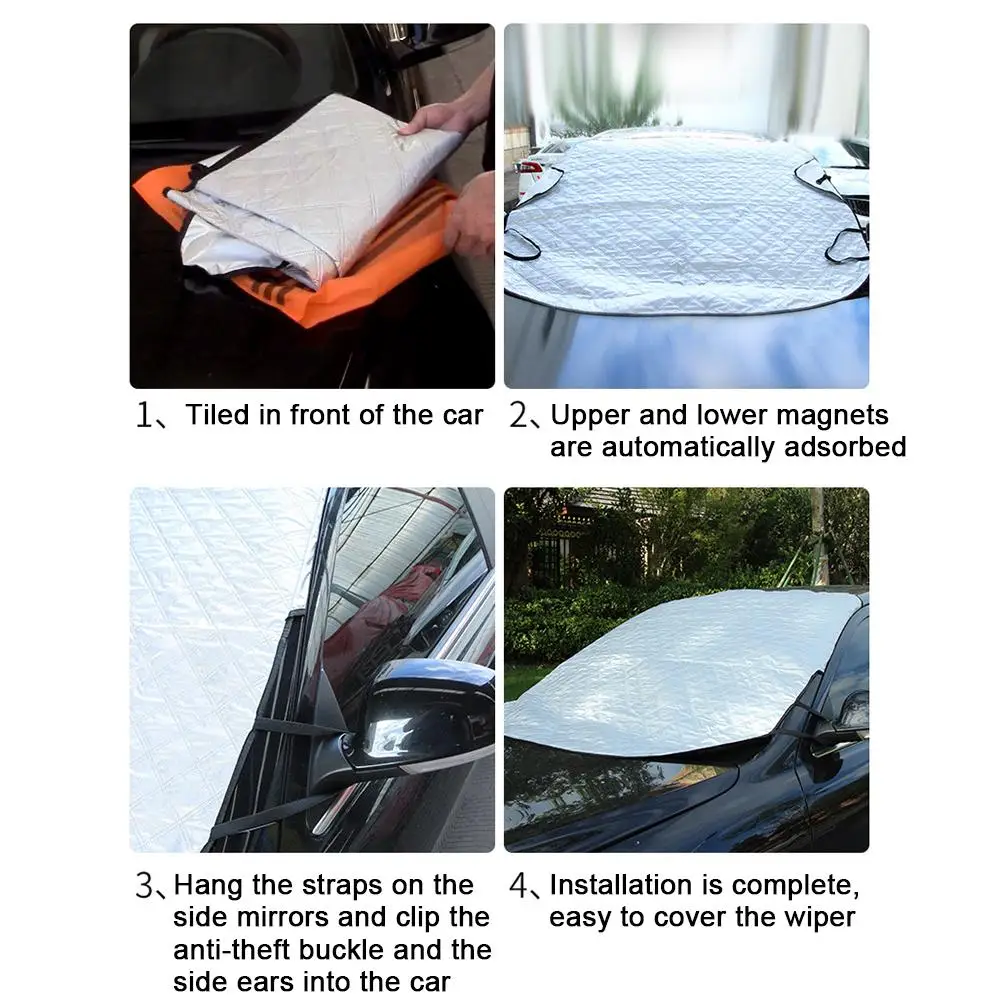 1、Tiled in front of the car

2、Upper and lower magnets are automatically adsorbed

3、Hang the straps on the side mirrors and clip the anti-theft buckle and the side ears into the car

4、Installation is complete, easy to cover the wiper