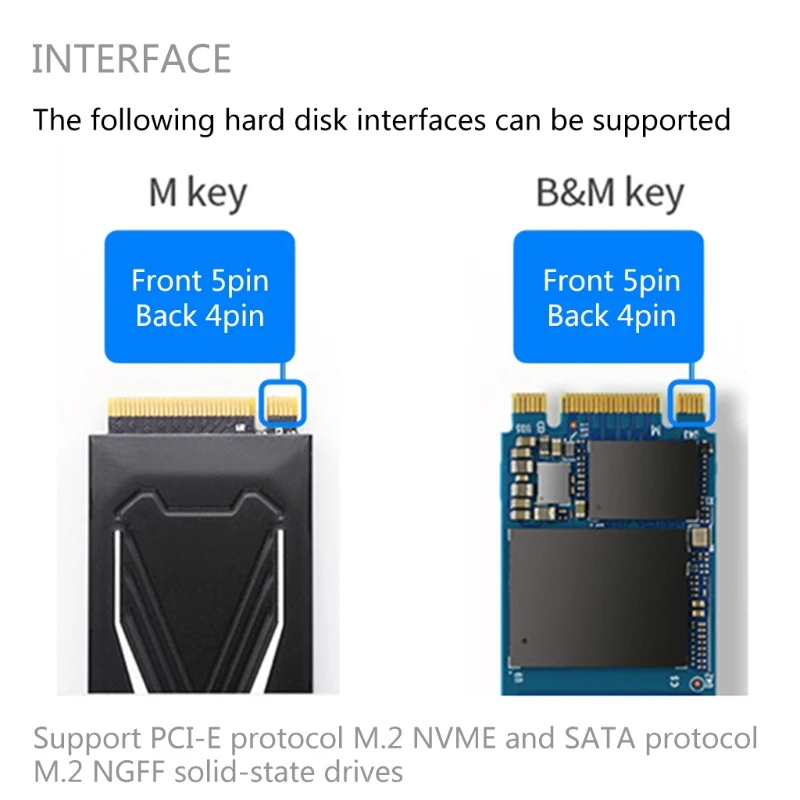 INTERFACE

The following hard disk interfaces can be supported

M key

Front 5pin
Back 4pin

B&M key

Front 5pin
Back 4pin

Support PCI-E protocol M.2 NVME and SATA protocol M.2 NGFF solid-state drives