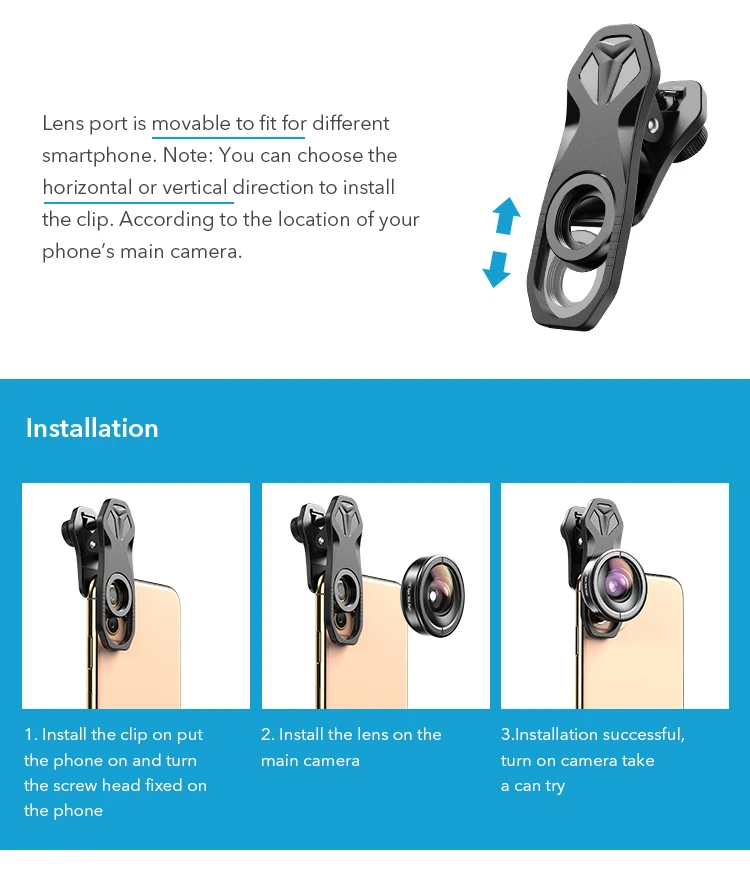 Lens port is movable to fit for different smartphone. Note: You can choose the horizontal or vertical direction to install the clip. According to the location of your phone's main camera.

Installation

1. Install the clip on put the phone on and turn the screw head fixed on the phone

2. Install the lens on the main camera

3.Installation successful, turn on camera take a can try