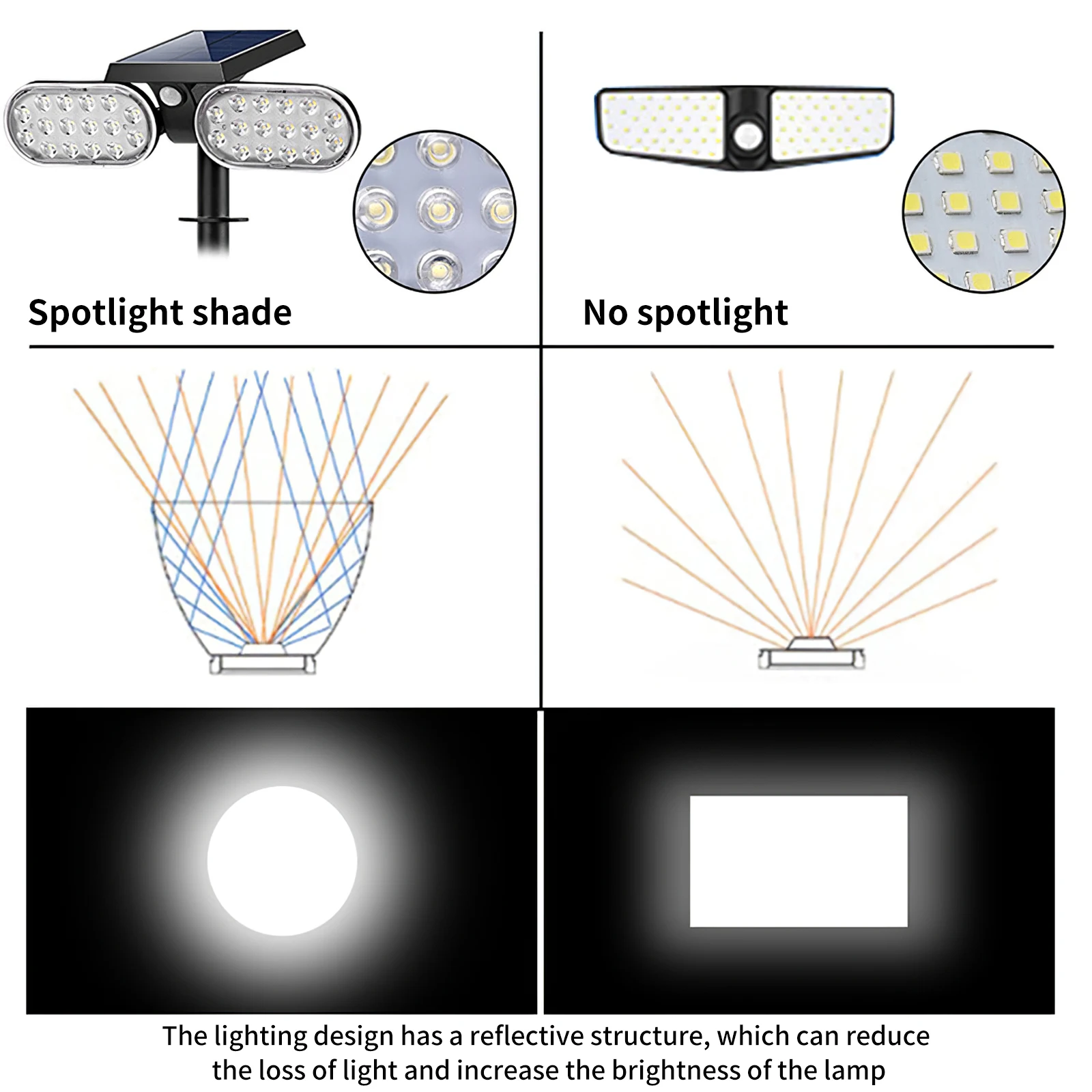 Spotlight shade

No spotlight

The lighting design has a reflective structure, which can reduce the loss of light and increase the brightness of the lamp