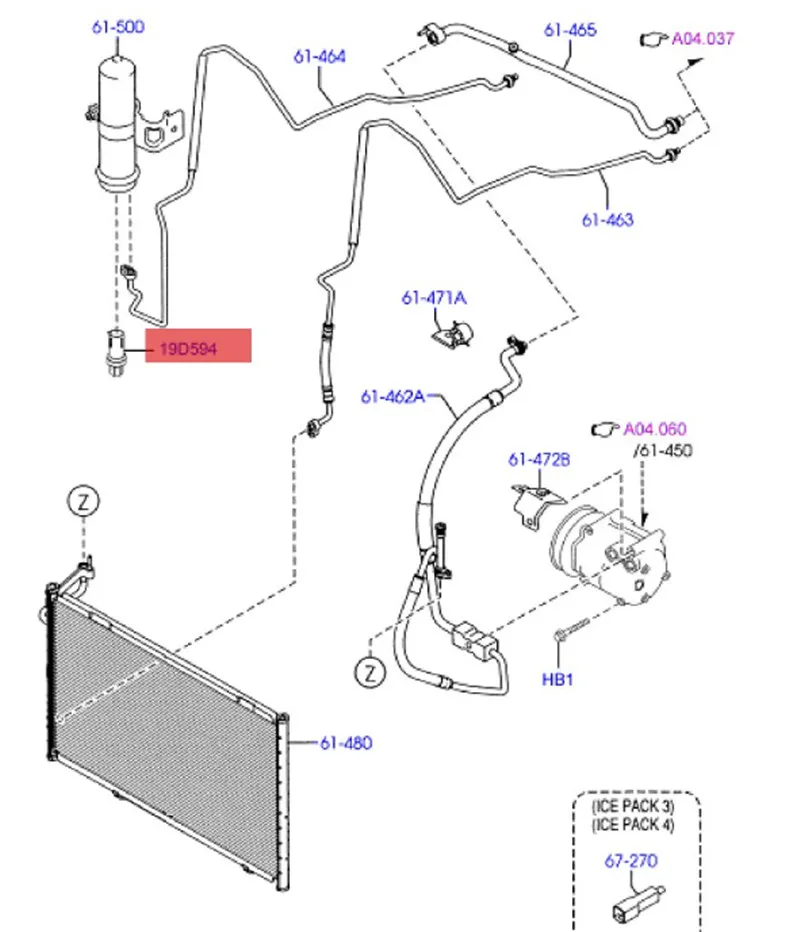 61-500
61-464
61-465
A04.037
61-463
61-471A
19D594
61-462A
A04.060
/61-450
61-472B
Z
Z
HB1
61-480
(ICE PACK 3)
(ICE PACK 4)
67-270