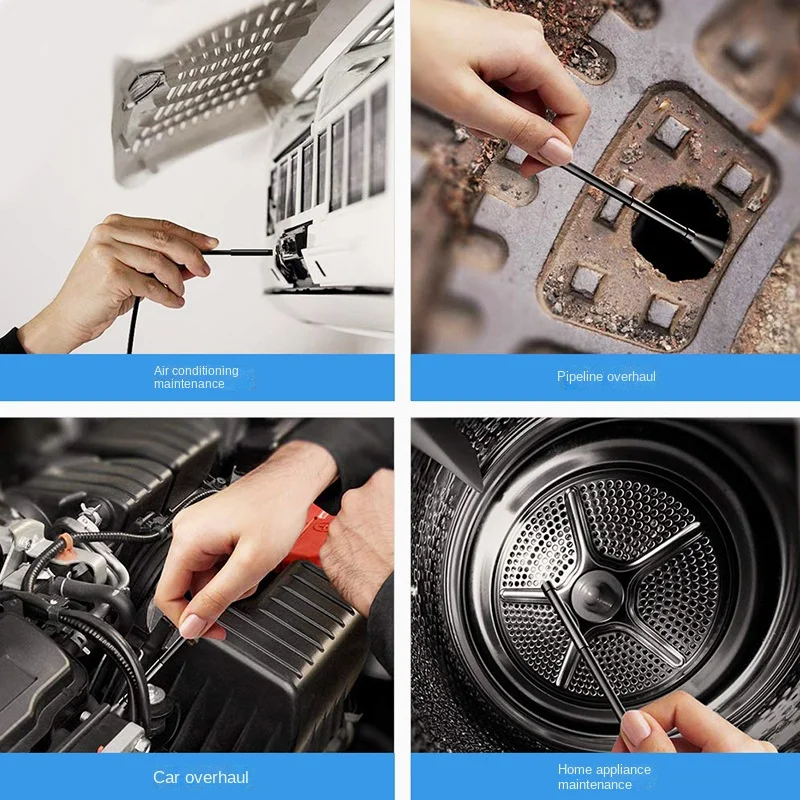 Air conditioning maintenance

Pipeline overhaul

Car overhaul

Home appliance maintenance