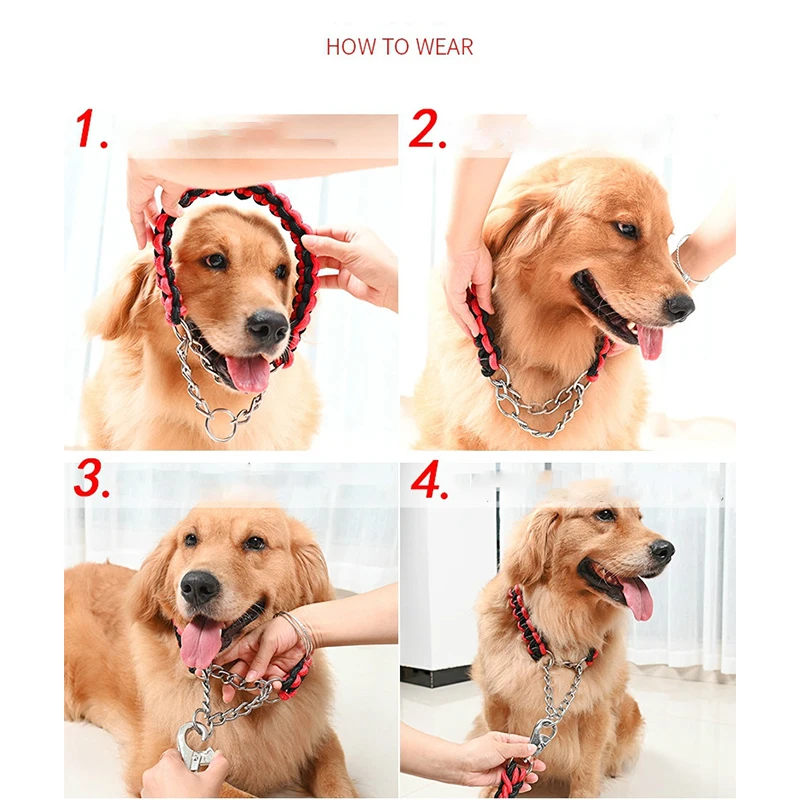 HOW TO WEAR

1.

2.

3.

4.