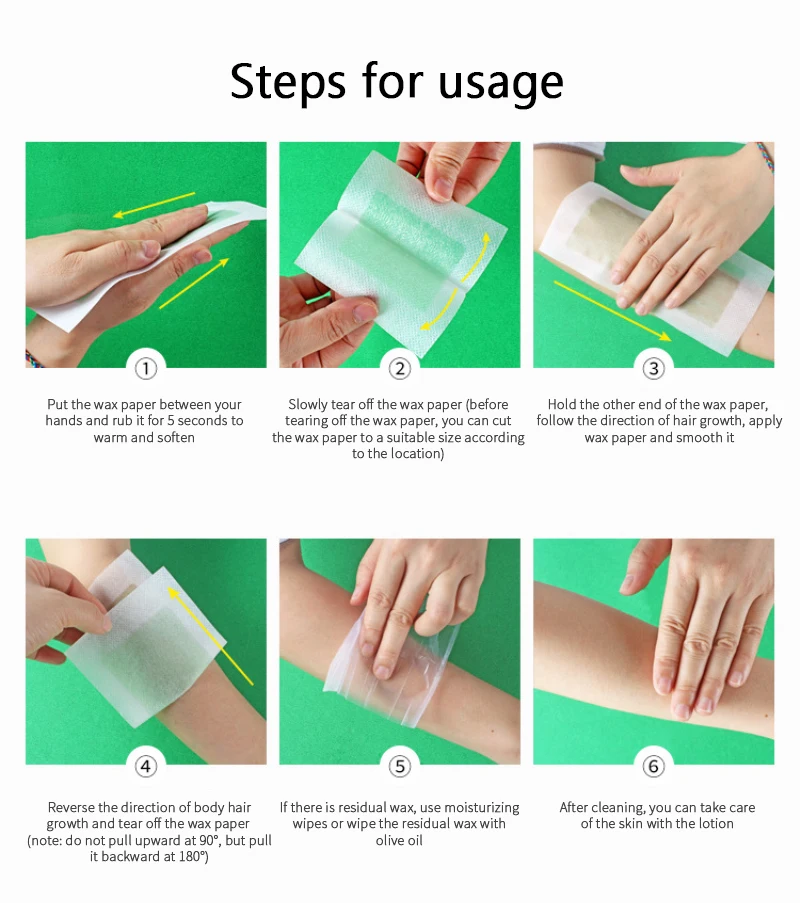 Steps for usage

①

Put the wax paper between your hands and rub it for 5 seconds to warm and soften

②

Slowly tear off the wax paper (before tearing off the wax paper, you can cut the wax paper to a suitable size according to the location)

③

Hold the other end of the wax paper, follow the direction of hair growth, apply wax paper and smooth it

④

Reverse the direction of body hair growth and tear off the wax paper (note: do not pull upward at 90°, but pull it backward at 180°)

⑤

If there is residual wax, use moisturizing wipes or wipe the residual wax with olive oil

⑥

After cleaning, you can take care of the skin with the lotion