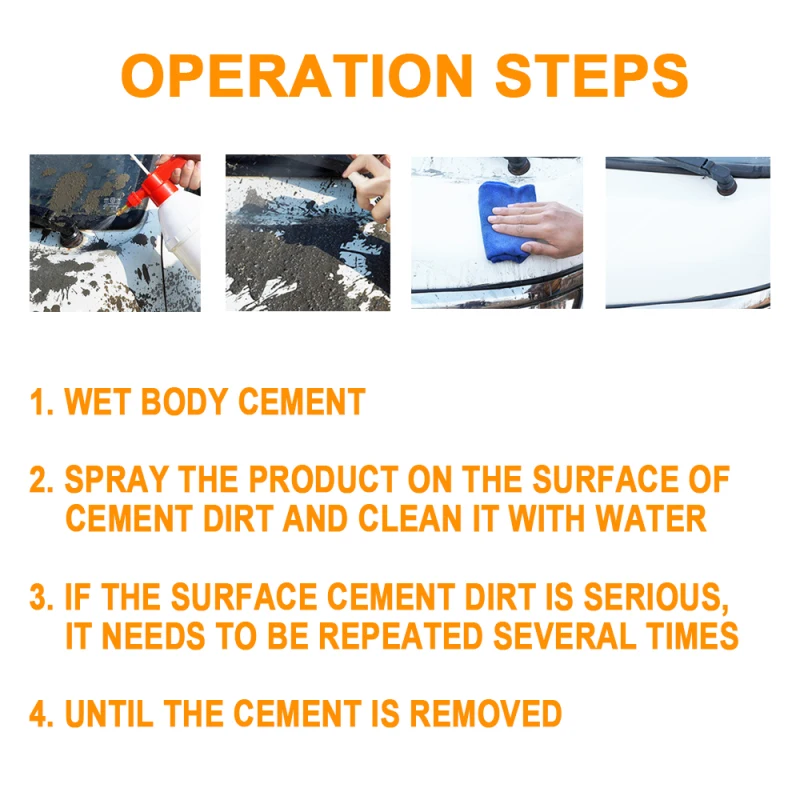 OPERATION STEPS

1. WET BODY CEMENT

2. SPRAY THE PRODUCT ON THE SURFACE OF CEMENT DIRT AND CLEAN IT WITH WATER

3. IF THE SURFACE CEMENT DIRT IS SERIOUS, IT NEEDS TO BE REPEATED SEVERAL TIMES

4. UNTIL THE CEMENT IS REMOVED