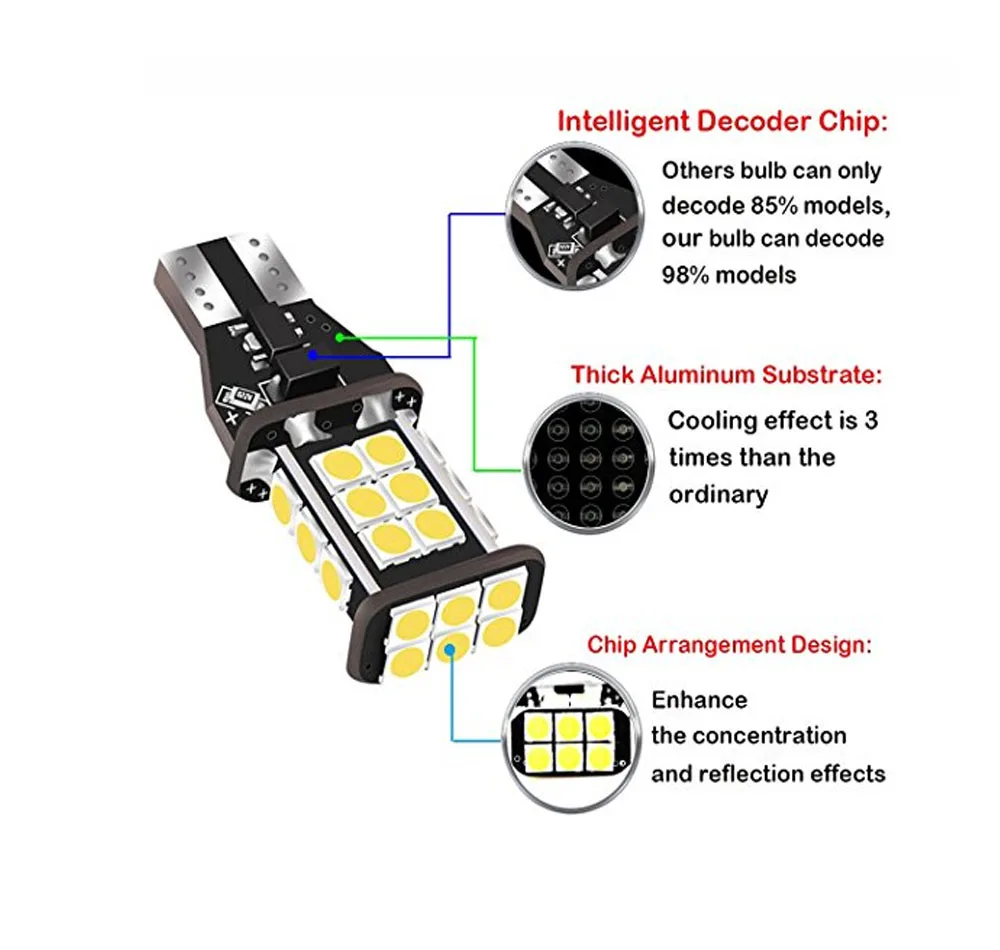 Intelligent Decoder Chip:

Others bulb can only decode 85% models, our bulb can decode 98% models

Thick Aluminum Substrate:

Cooling effect is 3 times than the ordinary

Chip Arrangement Design:

Enhance the concentration and reflection effects