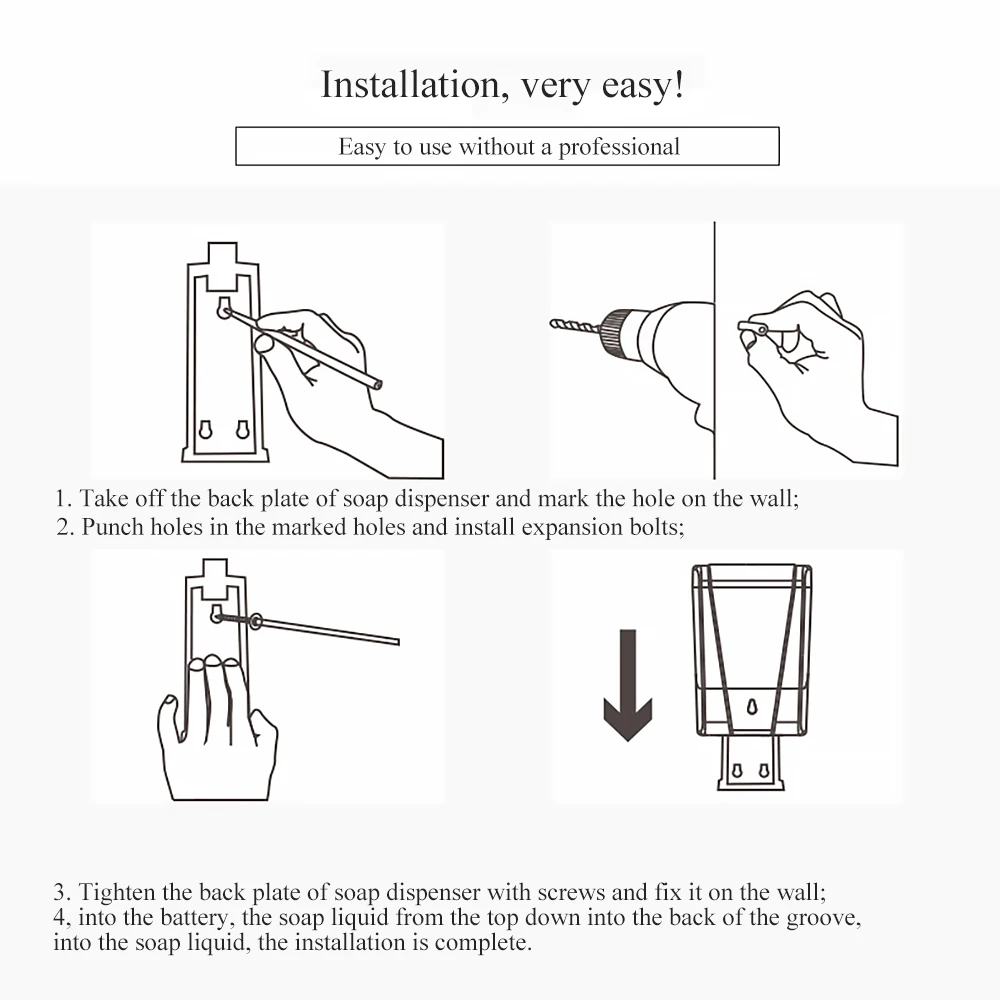 Installation, very easy!

Easy to use without a professional

1. Take off the back plate of soap dispenser and mark the hole on the wall;
2. Punch holes in the marked holes and install expansion bolts;

3. Tighten the back plate of soap dispenser with screws and fix it on the wall;
4, into the battery, the soap liquid from the top down into the back of the groove, into the soap liquid, the installation is complete.