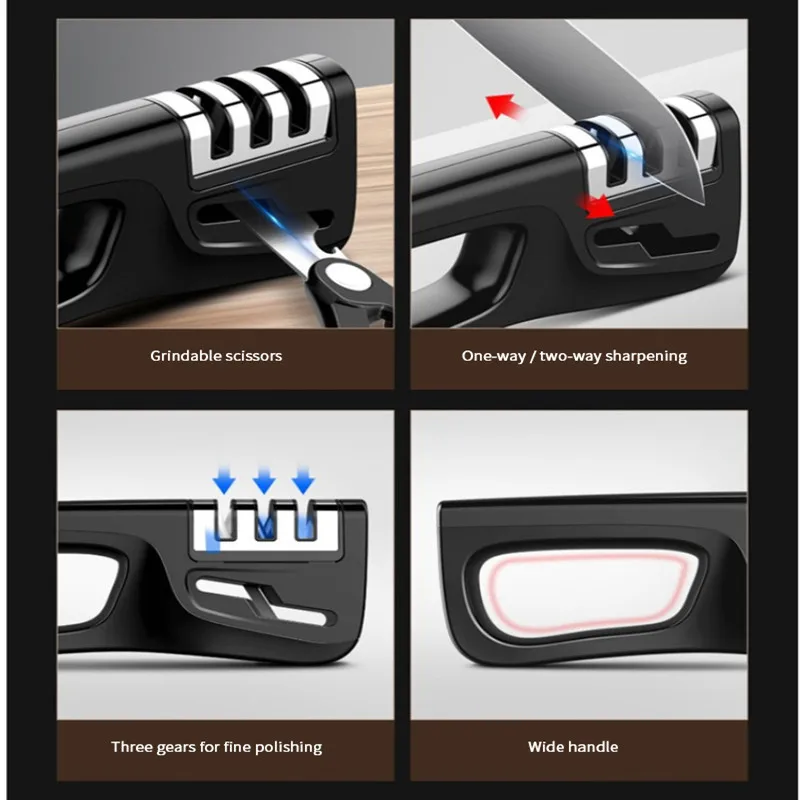 Grindable scissors

One-way / two-way sharpening

Three gears for fine polishing

Wide handle