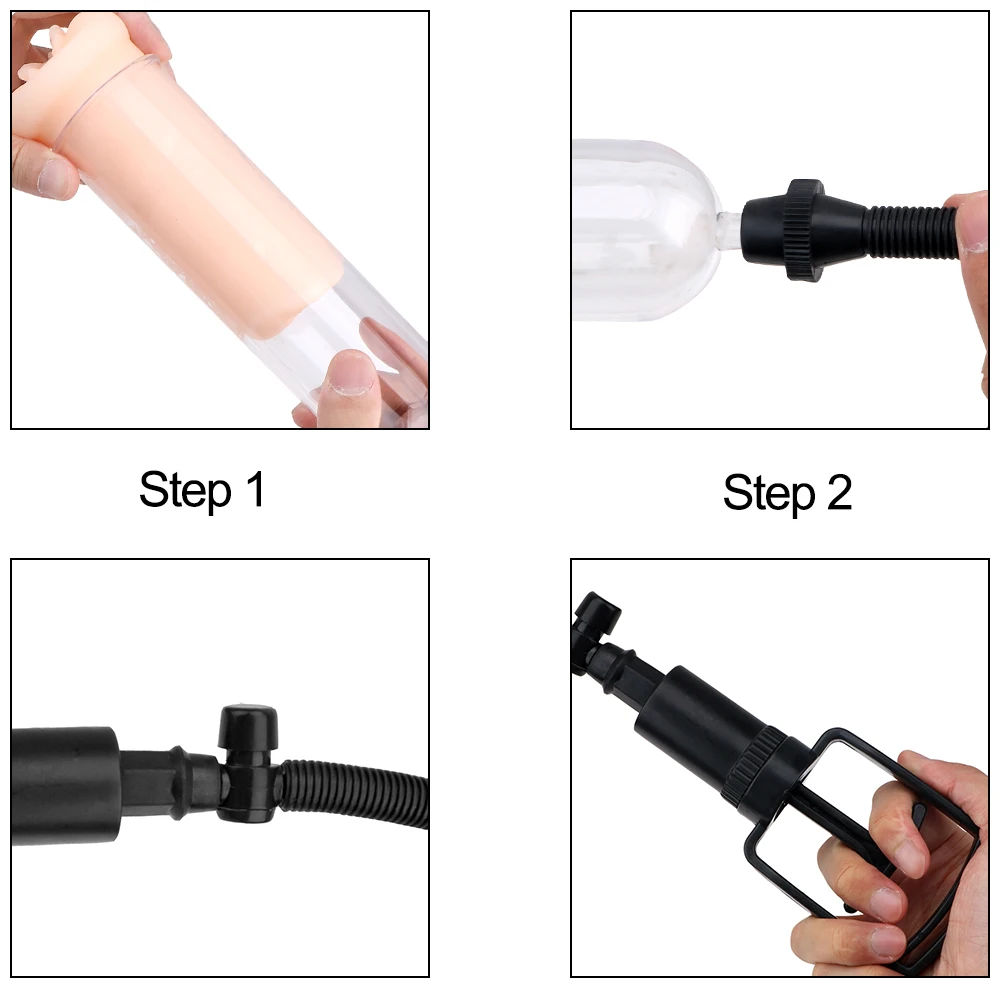 Step 1

Step 2