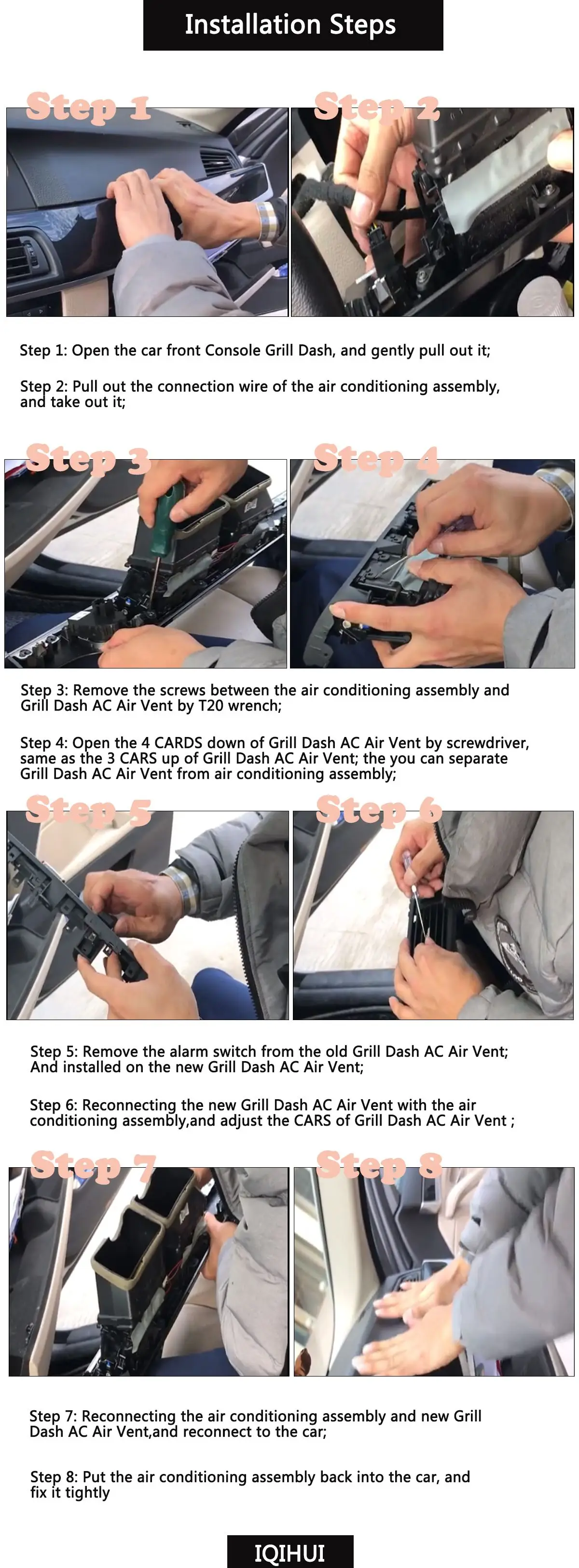 Installation Steps

Step 1

Step 2

Step 1: Open the car front Console Grill Dash, and gently pull out it;

Step 2: Pull out the connection wire of the air conditioning assembly, and take out it;

Step 3

Step 4

Step 3: Remove the screws between the air conditioning assembly and Grill Dash AC Air Vent by T20 wrench;

Step 4: Open the 4 CARDS down of Grill Dash AC Air Vent by screwdriver, same as the 3 CARS up of Grill Dash AC Air Vent; the you can separate Grill Dash AC Air Vent from air conditioning assembly;

Step 5

Step 6

Step 5: Remove the alarm switch from the old Grill Dash AC Air Vent; And installed on the new Grill Dash AC Air Vent;

Step 6: Reconnecting the new Grill Dash AC Air Vent with the air conditioning assembly,and adjust the CARS of Grill Dash AC Air Vent ;

Step 7

Step 8

Step 7: Reconnecting the air conditioning assembly and new Grill Dash AC Air Vent,and reconnect to the car;

Step 8: Put the air conditioning assembly back into the car, and fix it tightly

IQIHUI