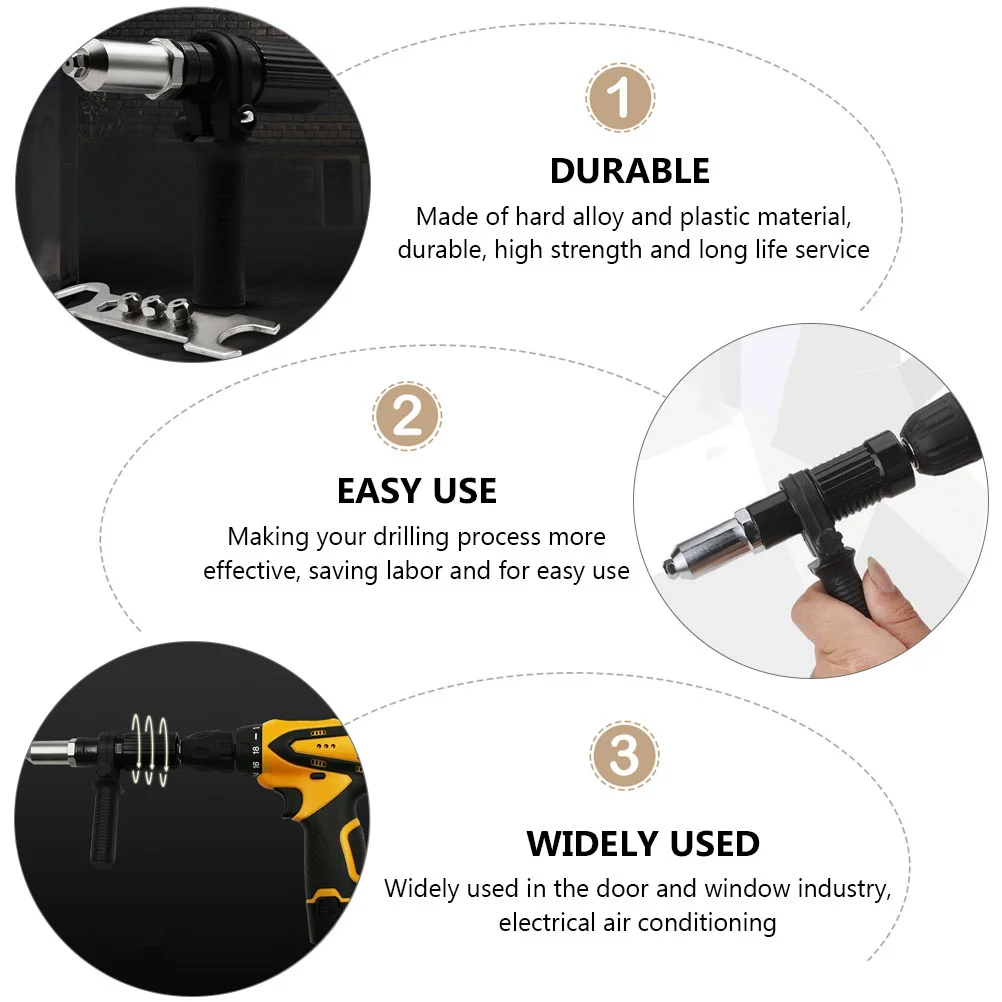 1

DURABLE

Made of hard alloy and plastic material, durable, high strength and long life service

2

EASY USE

Making your drilling process more effective, saving labor and for easy use

3

WIDELY USED

Widely used in the door and window industry, electrical air conditioning