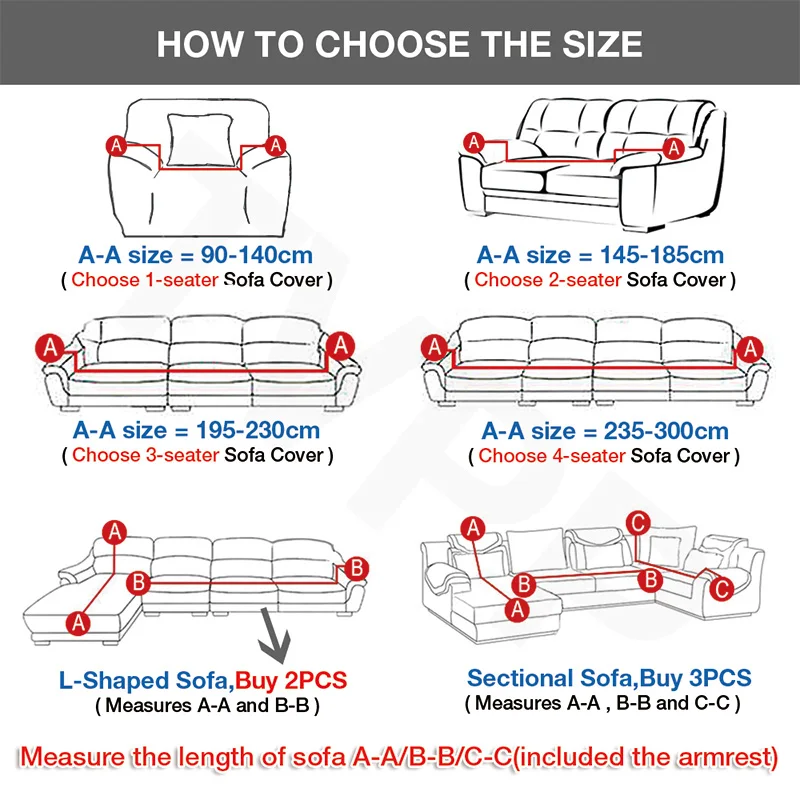 HOW TO CHOOSE THE SIZE

A A

A-A size = 90-140cm
( Choose 1-seater Sofa Cover )

A A

A-A size = 145-185cm
( Choose 2-seater Sofa Cover )

A A

A-A size = 195-230cm
( Choose 3-seater Sofa Cover )

A A

A-A size = 235-300cm
( Choose 4-seater Sofa Cover )

A B B A

L-Shaped Sofa,Buy 2PCS
( Measures A-A and B-B )

A C B B A C

Sectional Sofa,Buy 3PCS
( Measures A-A , B-B and C-C )

Measure the length of sofa A-A/B-B/C-C(included the armrest)