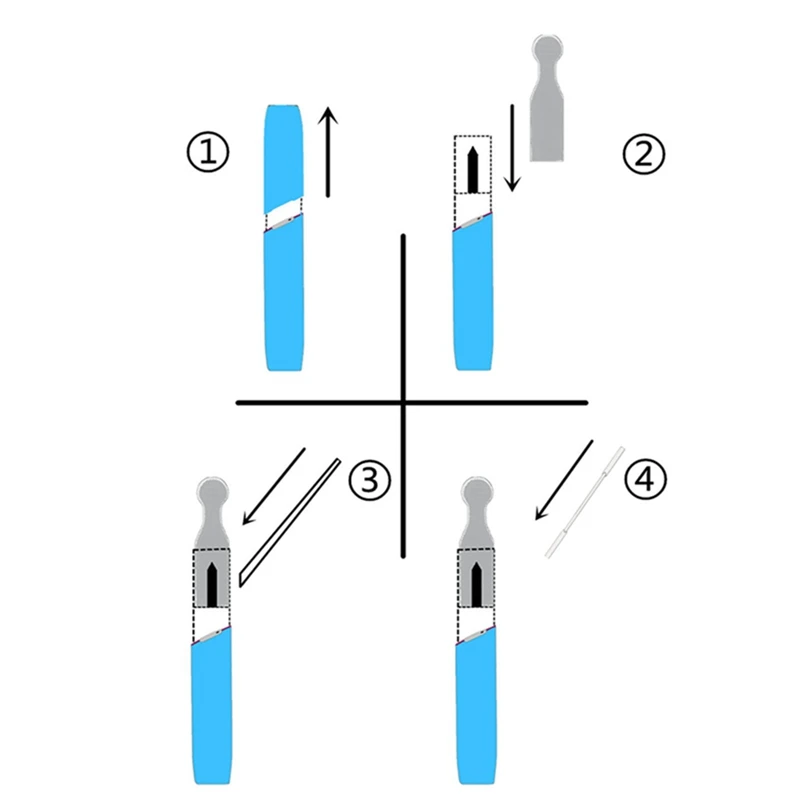 ①
②
③
④