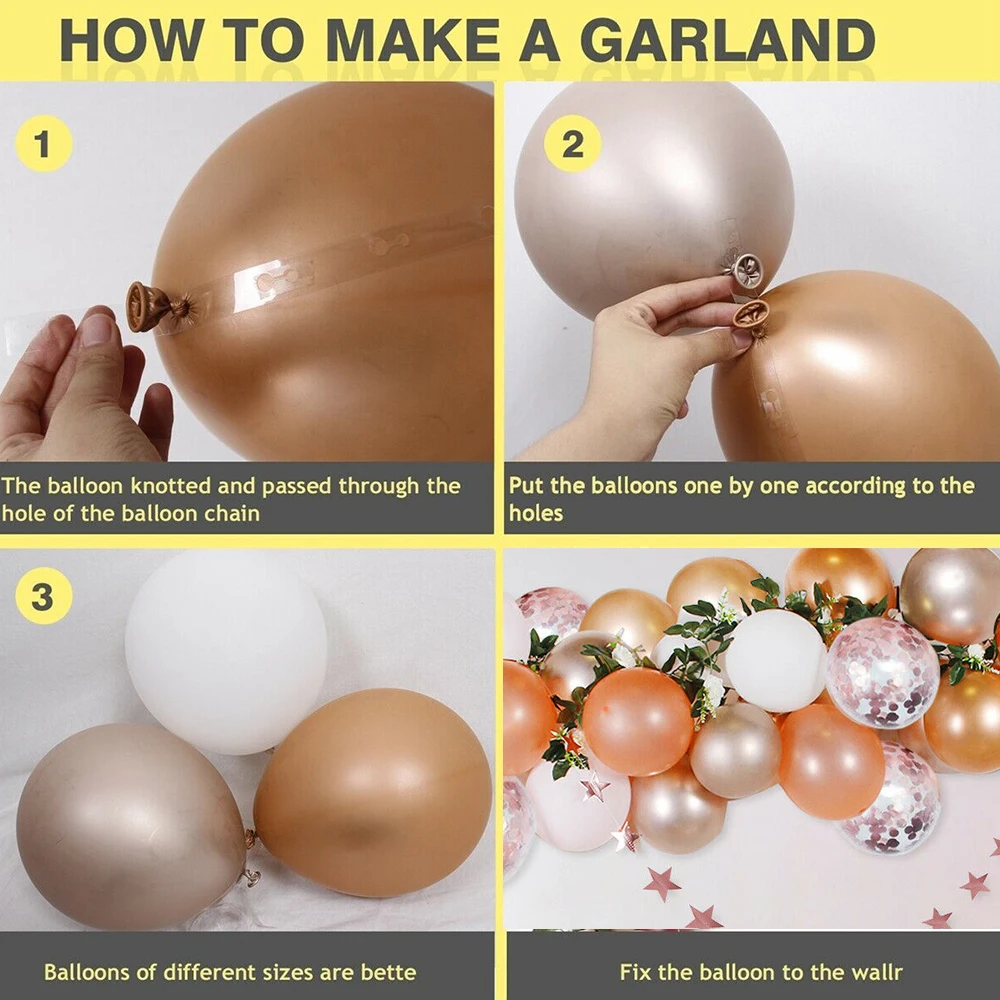 HOW TO MAKE A GARLAND

1

The balloon knotted and passed through the hole of the balloon chain

2

Put the balloons one by one according to the holes

3

Balloons of different sizes are bette

Fix the balloon to the wallr