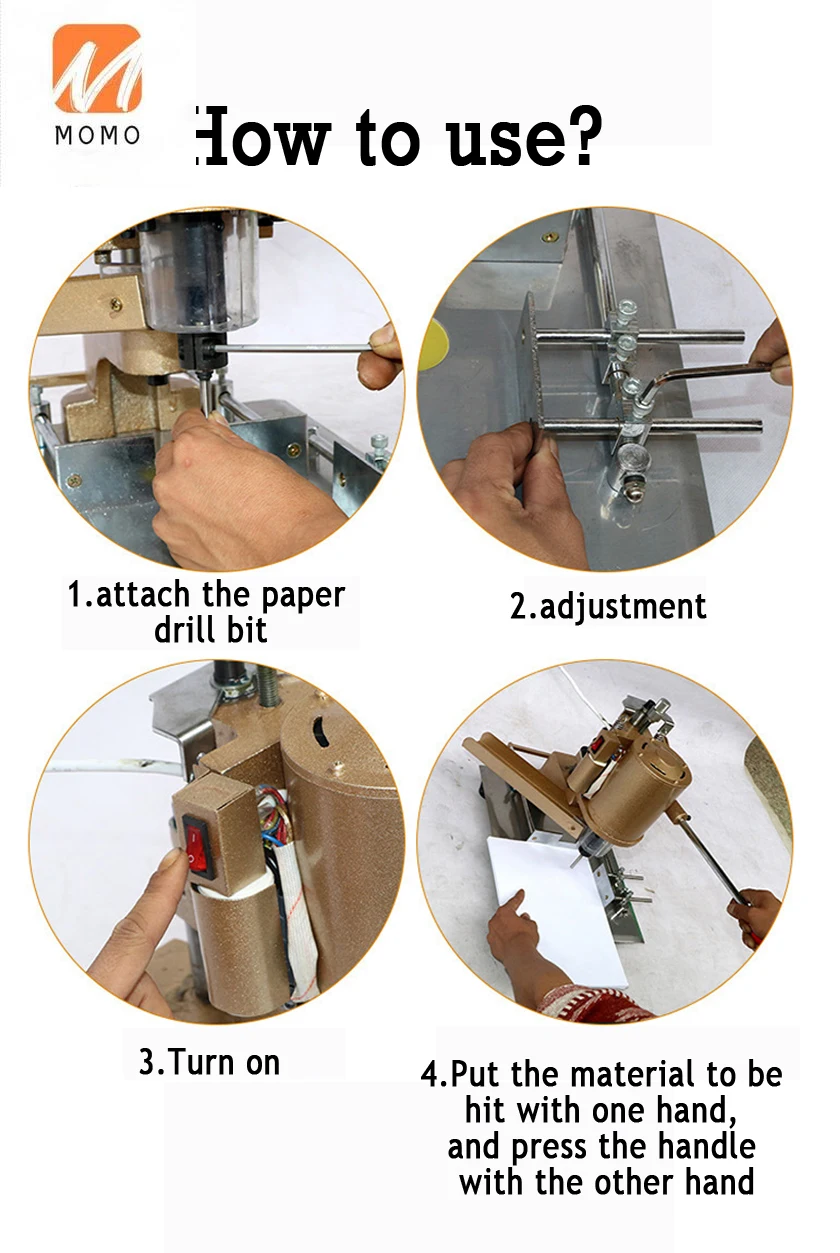 MOMO

How to use?

1.attach the paper drill bit

2.adjustment

3.Turn on

4.Put the material to be hit with one hand, and press the handle with the other hand