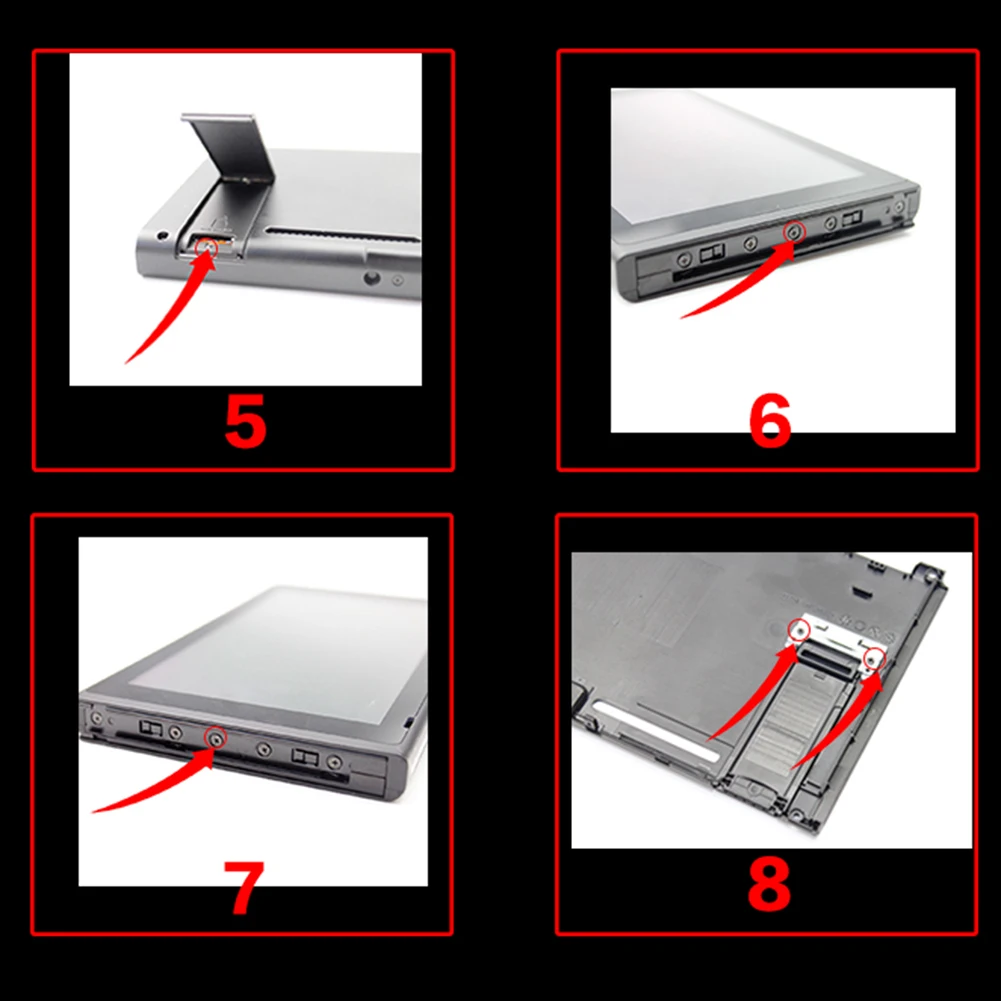 5

6

7

8