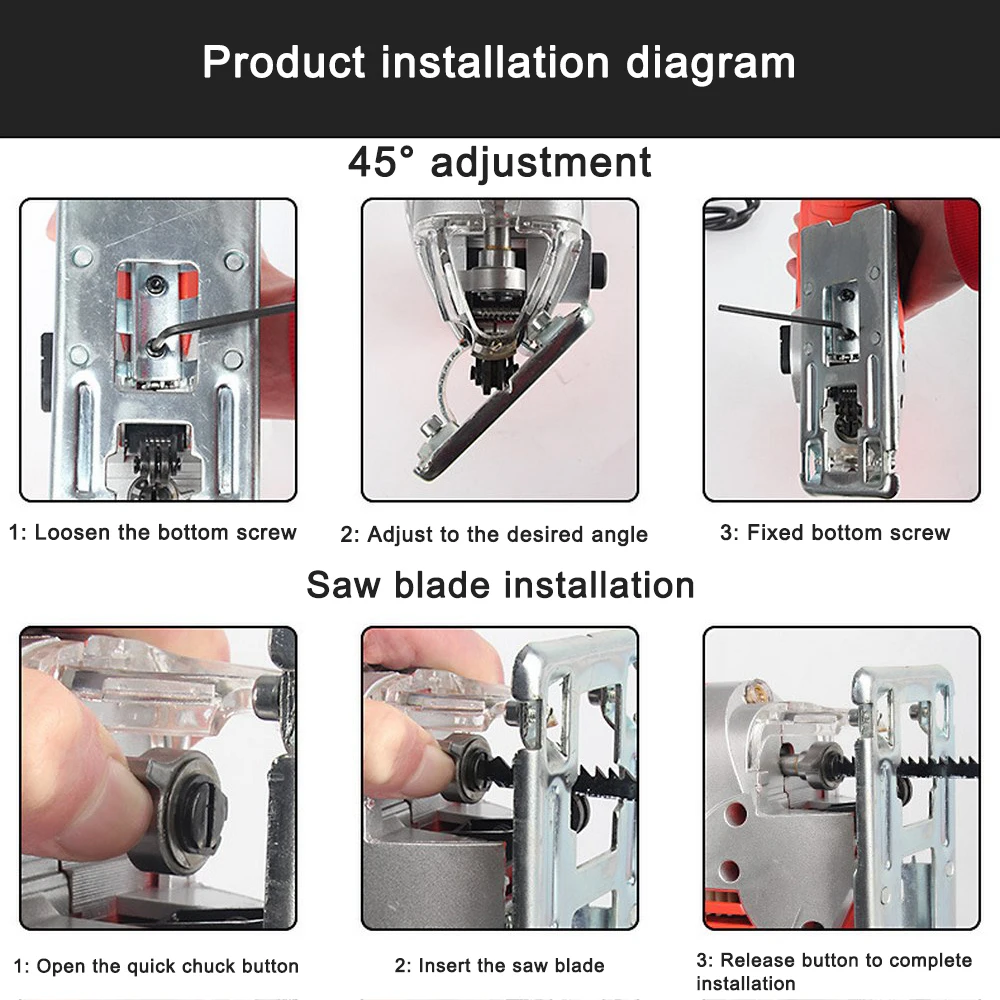 Product installation diagram

45° adjustment

1: Loosen the bottom screw

2: Adjust to the desired angle

3: Fixed bottom screw

Saw blade installation

1: Open the quick chuck button

2: Insert the saw blade

3: Release button to complete installation