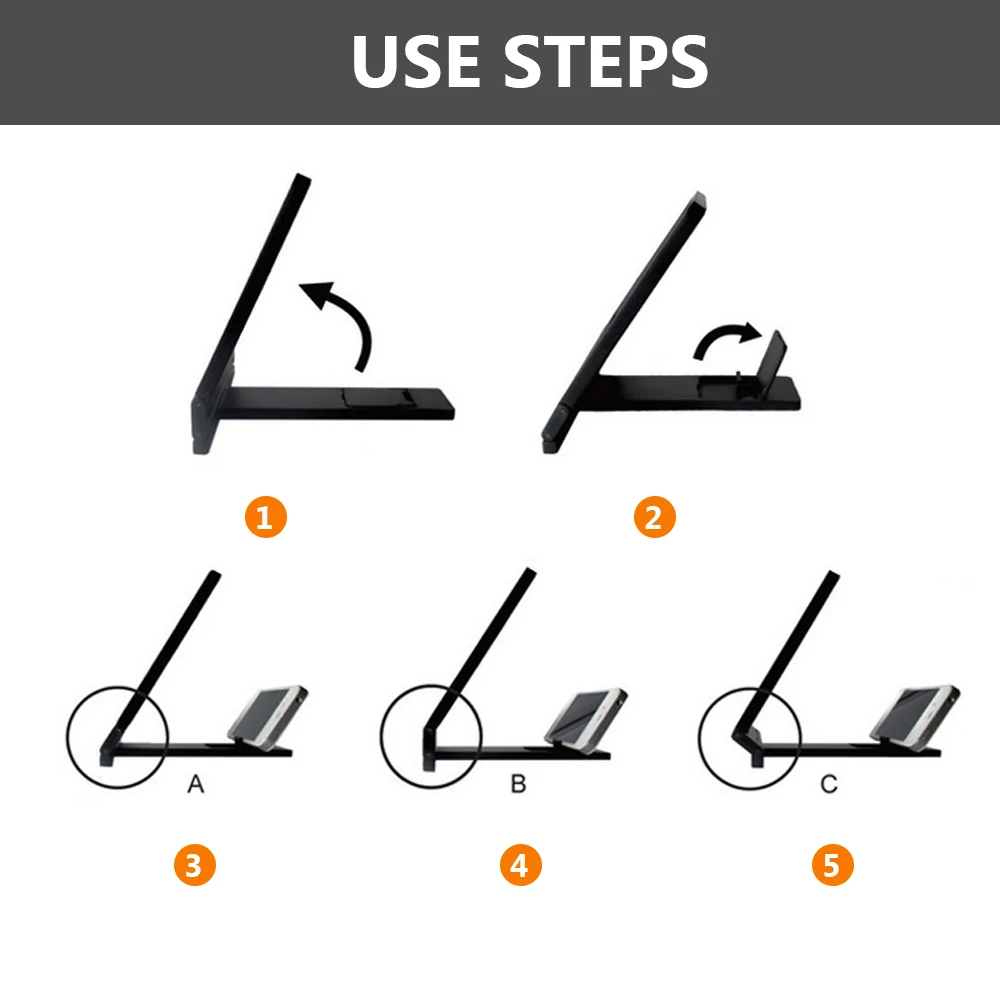 USE STEPS

1

2

A

B

C

3

4

5