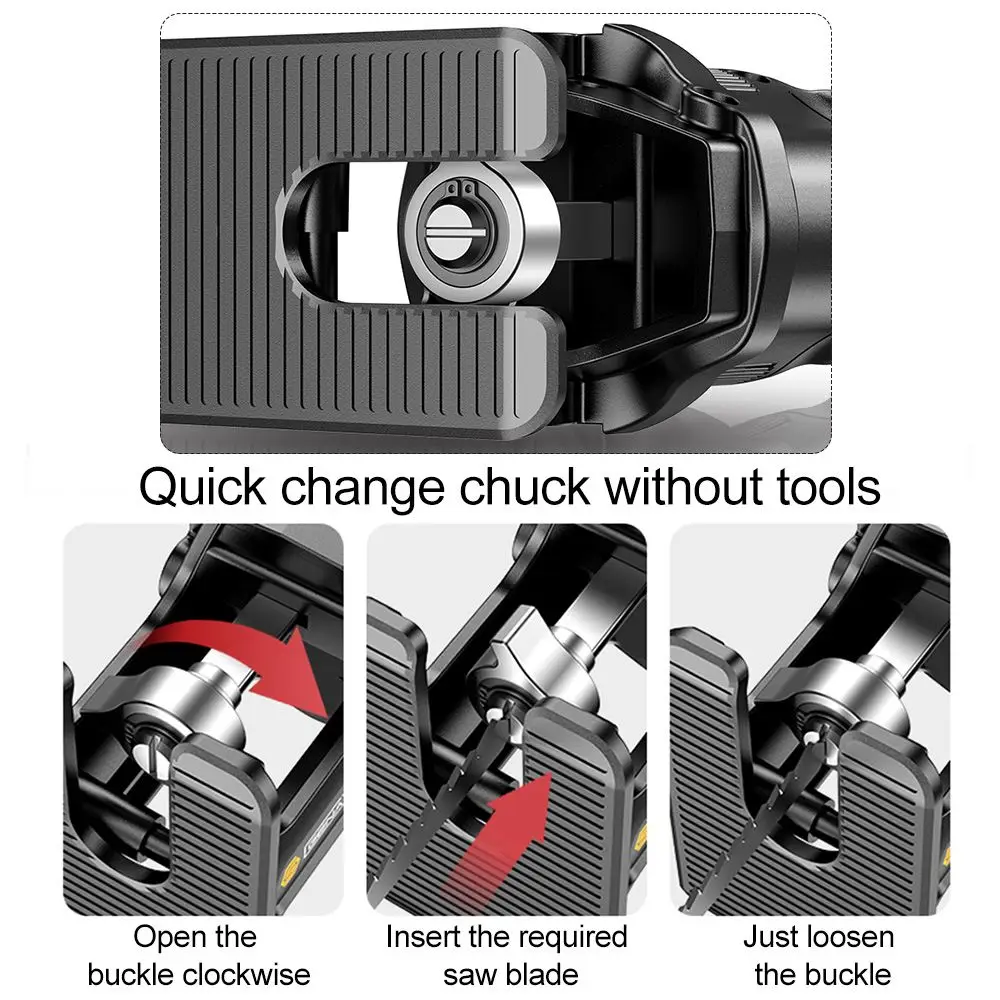 Quick change chuck without tools

Open the buckle clockwise

Insert the required saw blade

Just loosen the buckle