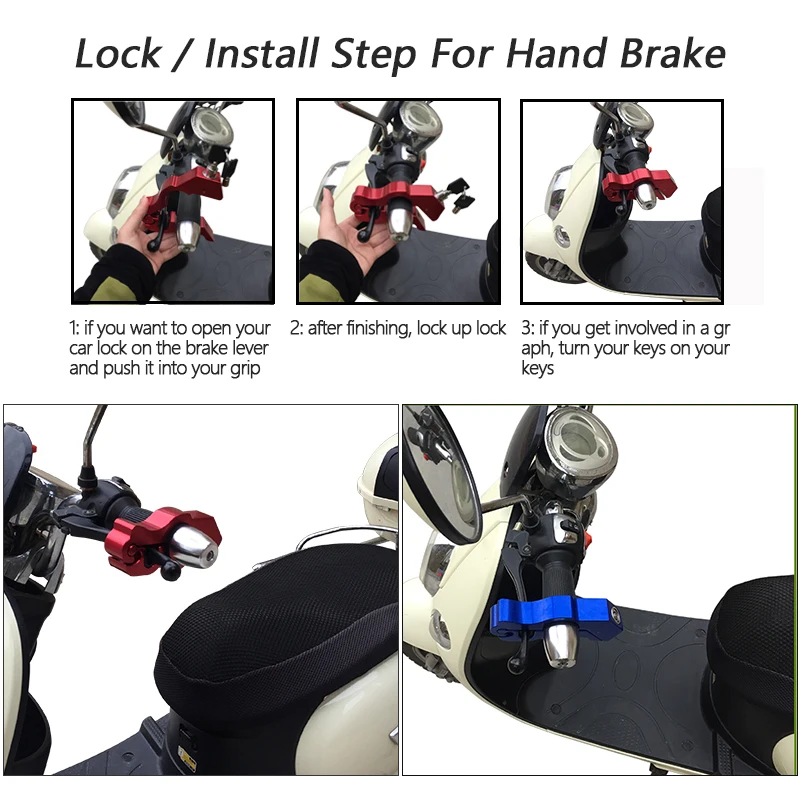 Lock / Install Step For Hand Brake

1: if you want to open your car lock on the brake lever and push it into your grip

2: after finishing, lock up lock

3: if you get involved in a gr aph, turn your keys on your keys