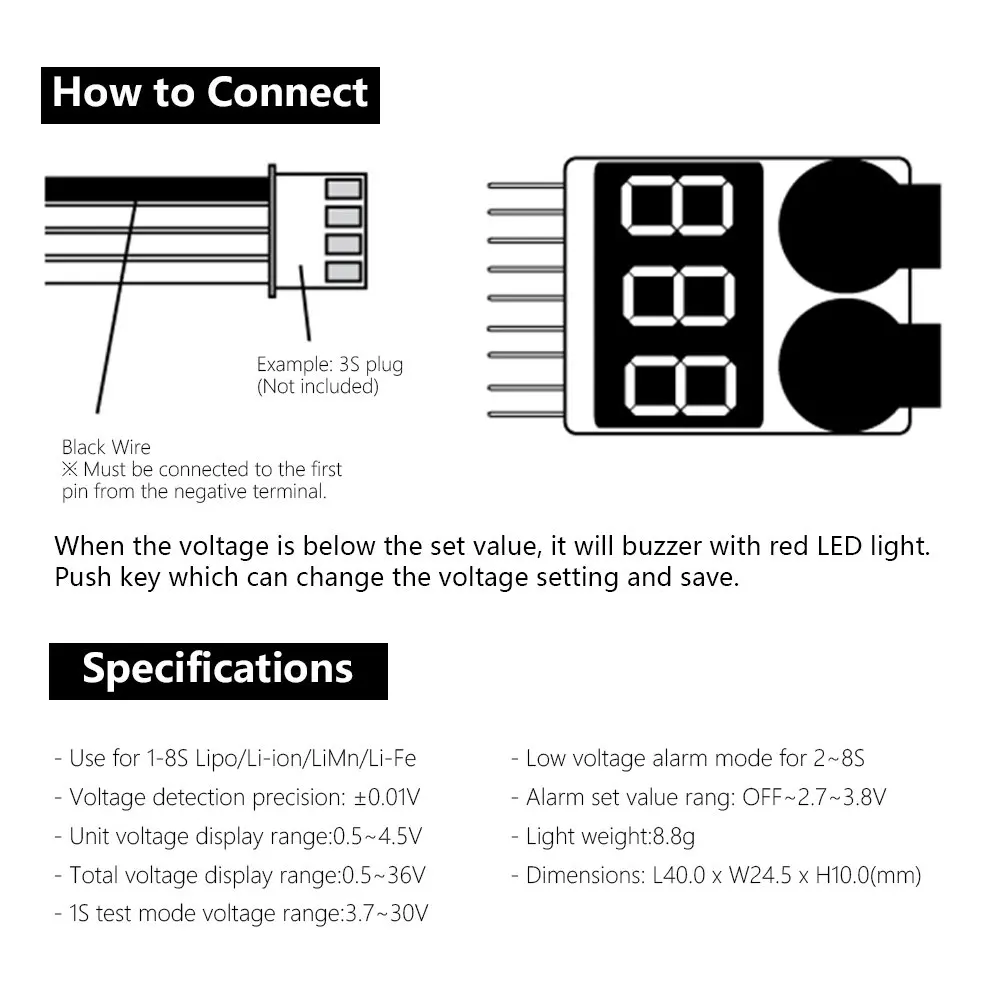 How to Connect

Example: 3S plug
(Not included)

Black Wire
※ Must be connected to the first pin from the negative terminal.

When the voltage is below the set value, it will buzzer with red LED light. Push key which can change the voltage setting and save.

Specifications

- Use for 1-8S Lipo/Li-ion/LiMn/Li-Fe
- Voltage detection precision: ±0.01V
- Unit voltage display range:0.5~4.5V
- Total voltage display range:0.5~36V
- 1S test mode voltage range:3.7~30V

- Low voltage alarm mode for 2~8S
- Alarm set value rang: OFF~2.7~3.8V
- Light weight:8.8g
- Dimensions: L40.0 x W24.5 x H10.0(mm)