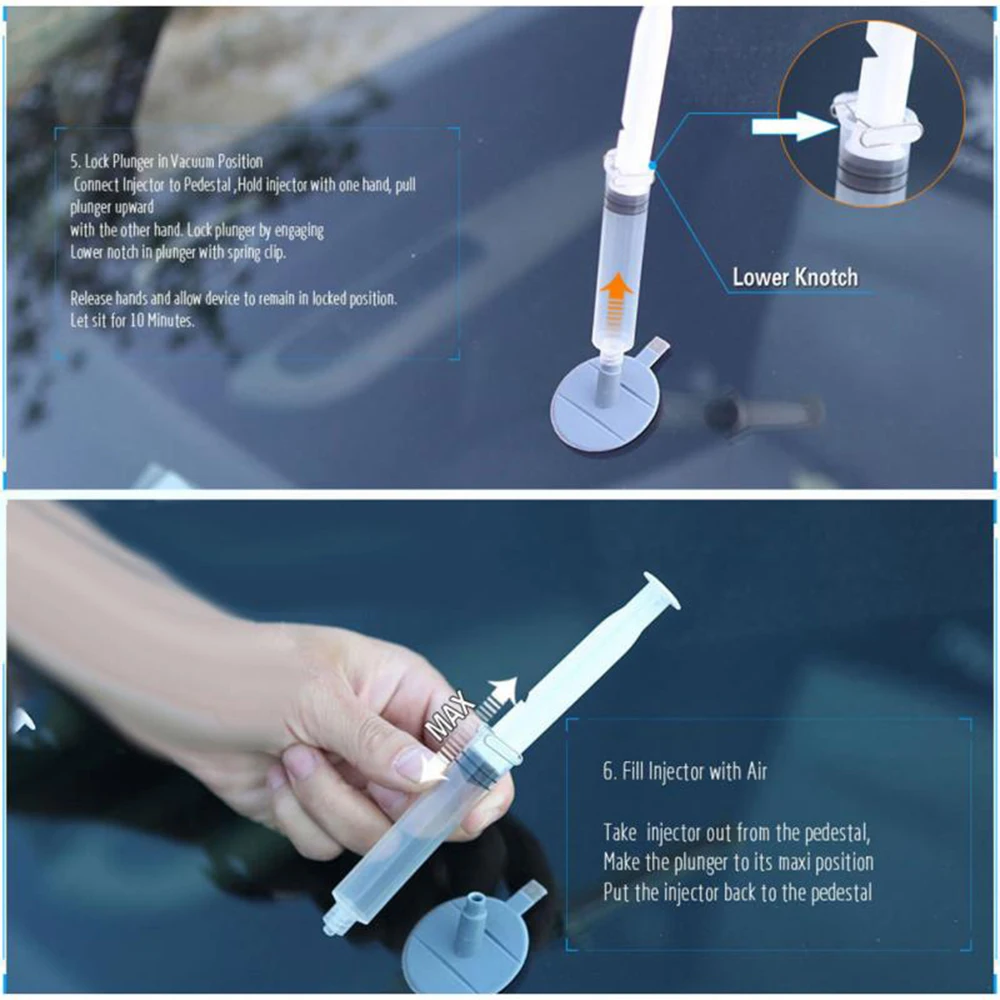 5. Lock Plunger in Vacuum Position
Connect Injector to Pedestal ,Hold injector with one hand, pull plunger upward
with the other hand. Lock plunger by engaging
Lower notch in plunger with spring clip.

Release hands and allow device to remain in locked position.
Let sit for 10 Minutes.

Lower Knotch

MAX

6. Fill Injector with Air

Take injector out from the pedestal,
Make the plunger to its maxi position
Put the injector back to the pedestal