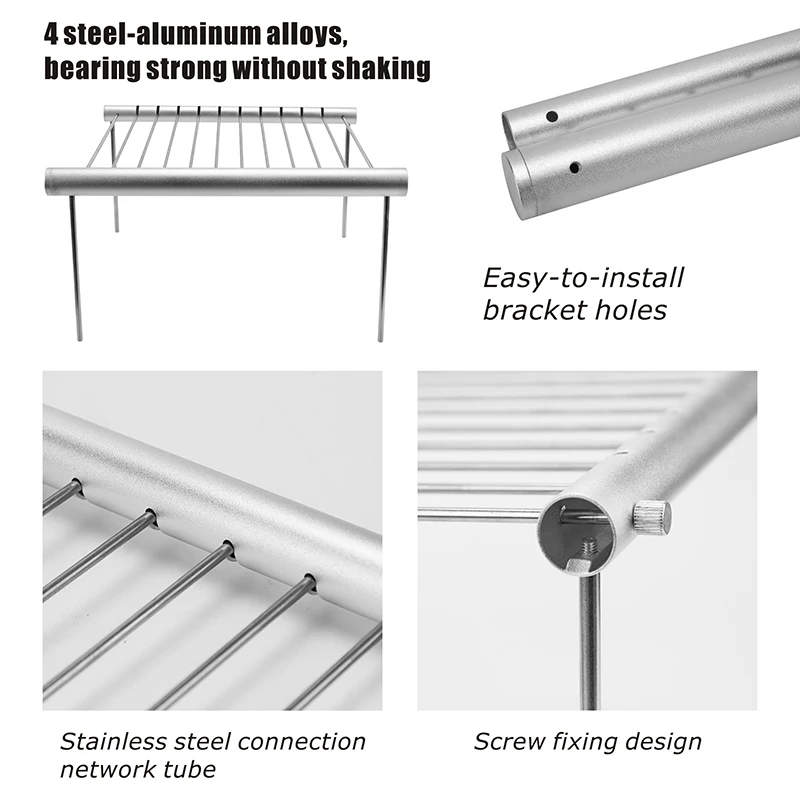 4 steel-aluminum alloys, bearing strong without shaking

Easy-to-install bracket holes

Stainless steel connection network tube

Screw fixing design