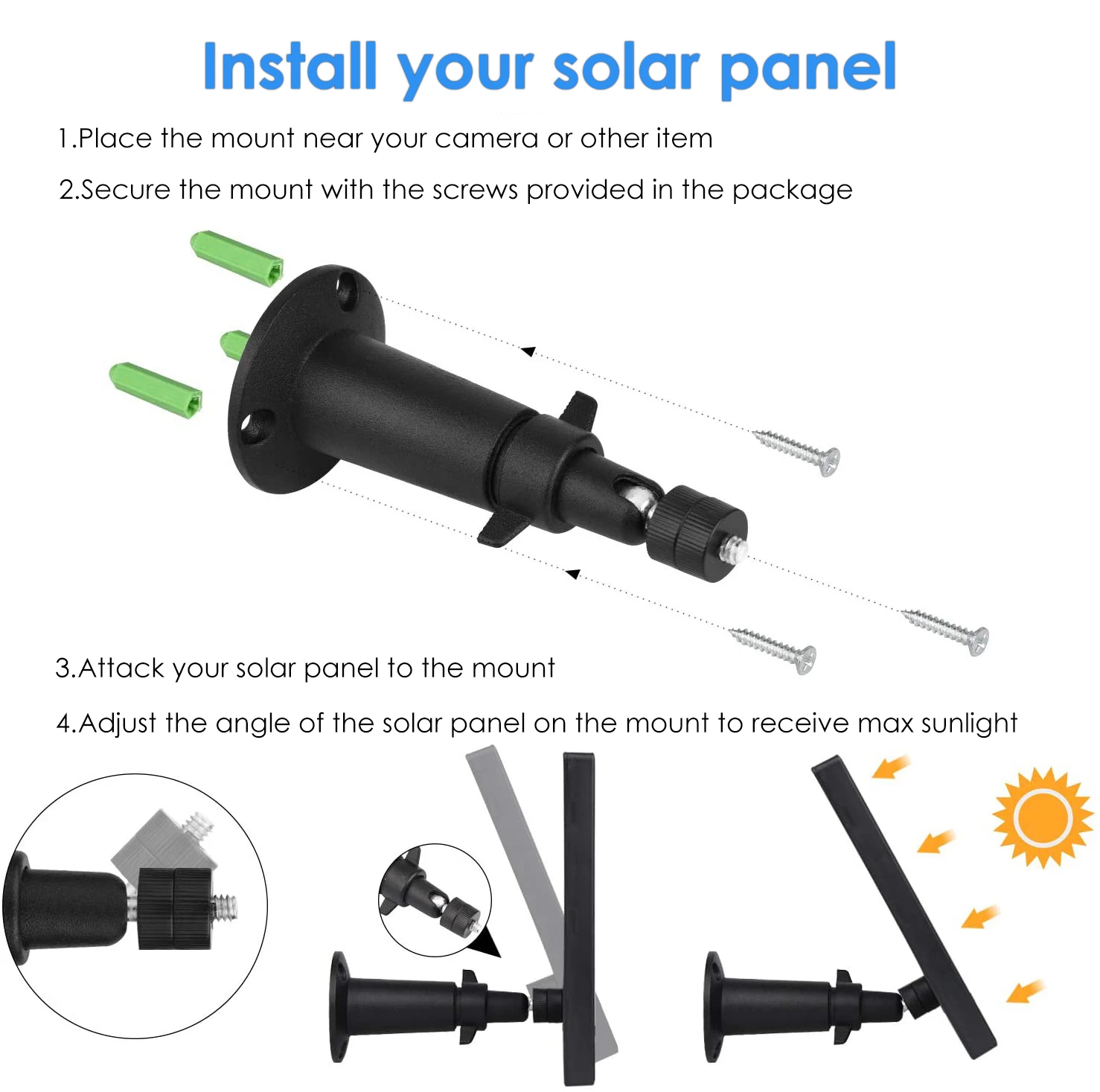 Install your solar panel

1.Place the mount near your camera or other item

2.Secure the mount with the screws provided in the package

3.Attack your solar panel to the mount

4.Adjust the angle of the solar panel on the mount to receive max sunlight