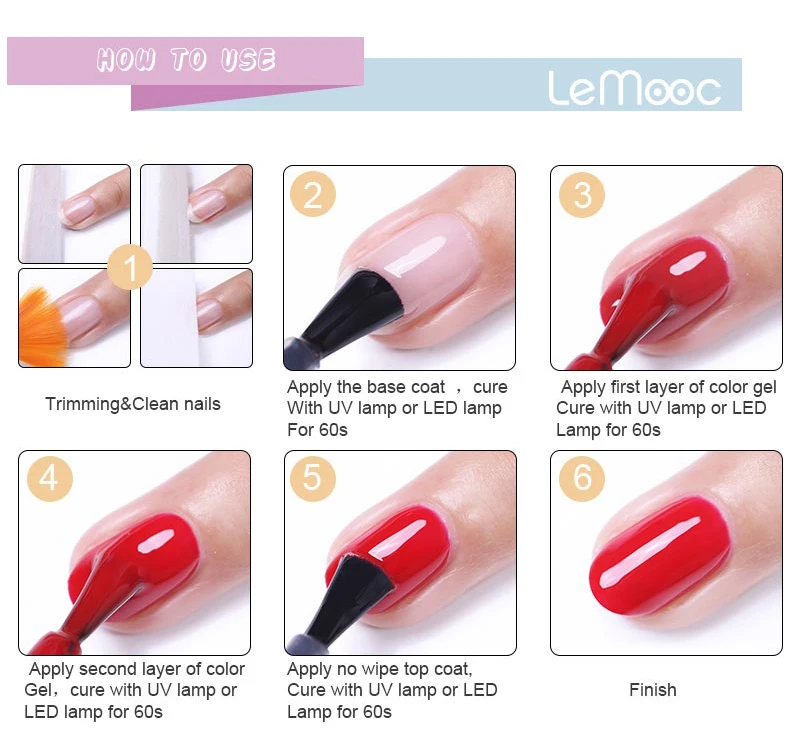 HOW TO USE

LeMooc

1

Trimming&Clean nails

2

Apply the base coat ，cure With UV lamp or LED lamp For 60s

3

Apply first layer of color gel Cure with UV lamp or LED Lamp for 60s

4

Apply second layer of color Gel，cure with UV lamp or LED lamp for 60s

5

Apply no wipe top coat, Cure with UV lamp or LED Lamp for 60s

6

Finish