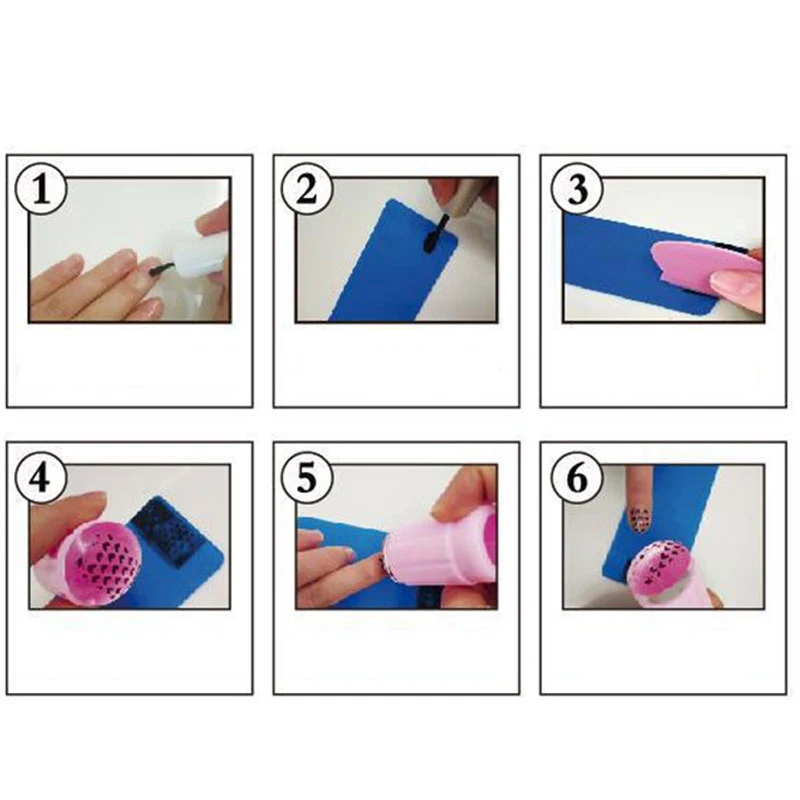 1

2

3

4

5

6