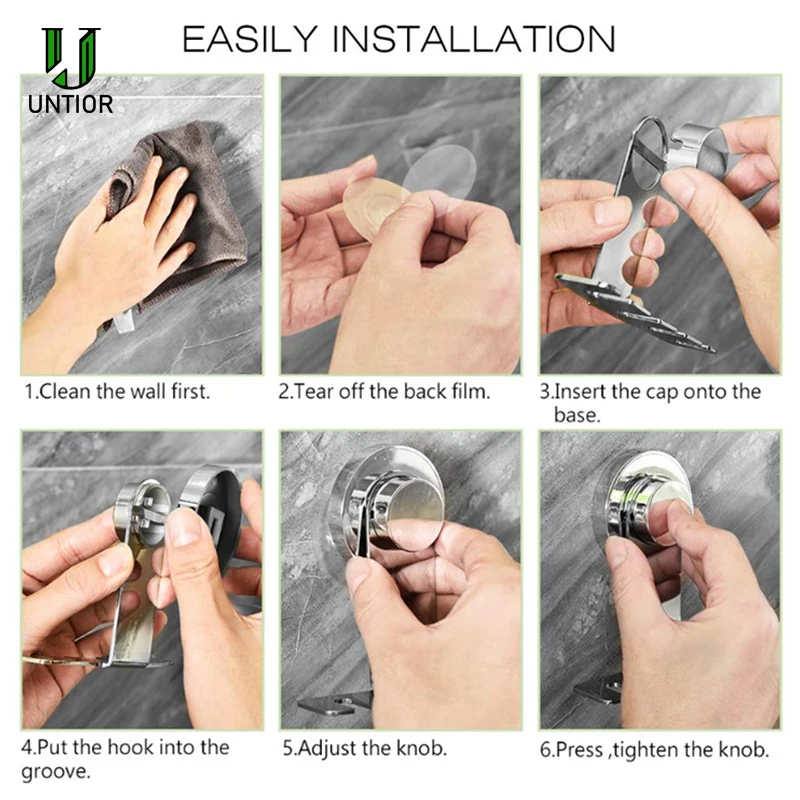 UNTIOR

EASILY INSTALLATION

1.Clean the wall first.

2.Tear off the back film.

3.Insert the cap onto the base.

4.Put the hook into the groove.

5.Adjust the knob.

6.Press ,tighten the knob.