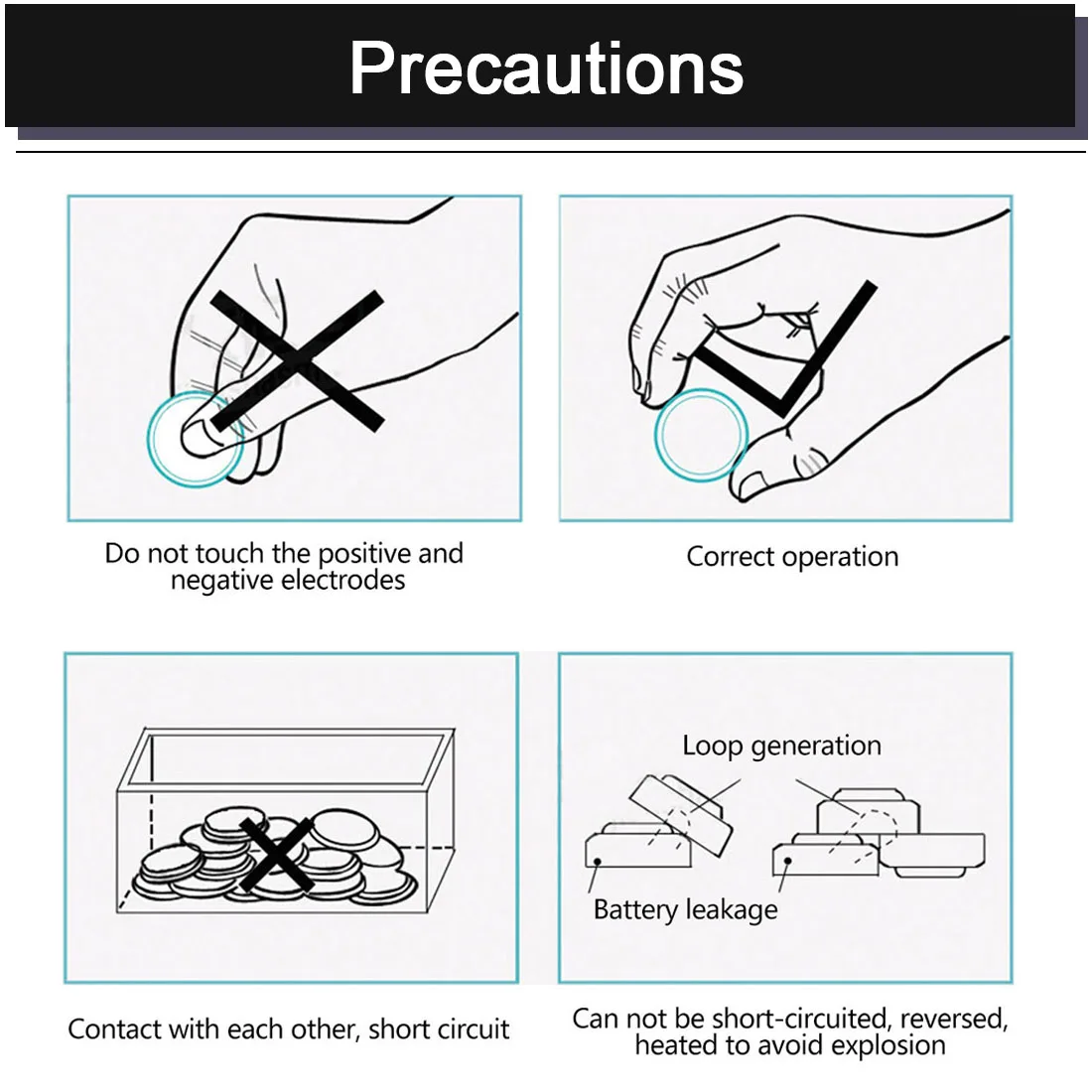 Precautions

Do not touch the positive and negative electrodes

Correct operation

Contact with each other, short circuit

Loop generation

Battery leakage

Can not be short-circuited, reversed, heated to avoid explosion