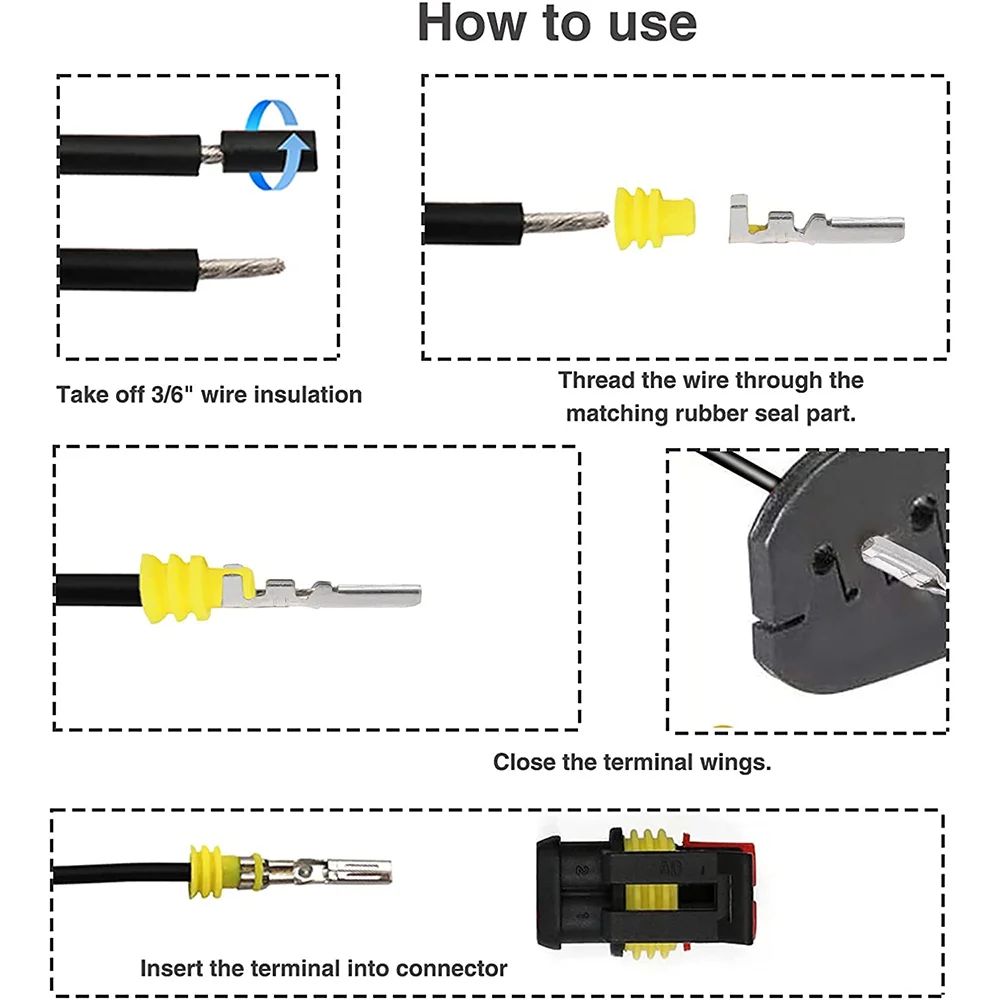 How to use

Take off 3/6" wire insulation

Thread the wire through the matching rubber seal part.

Close the terminal wings.

Insert the terminal into connector