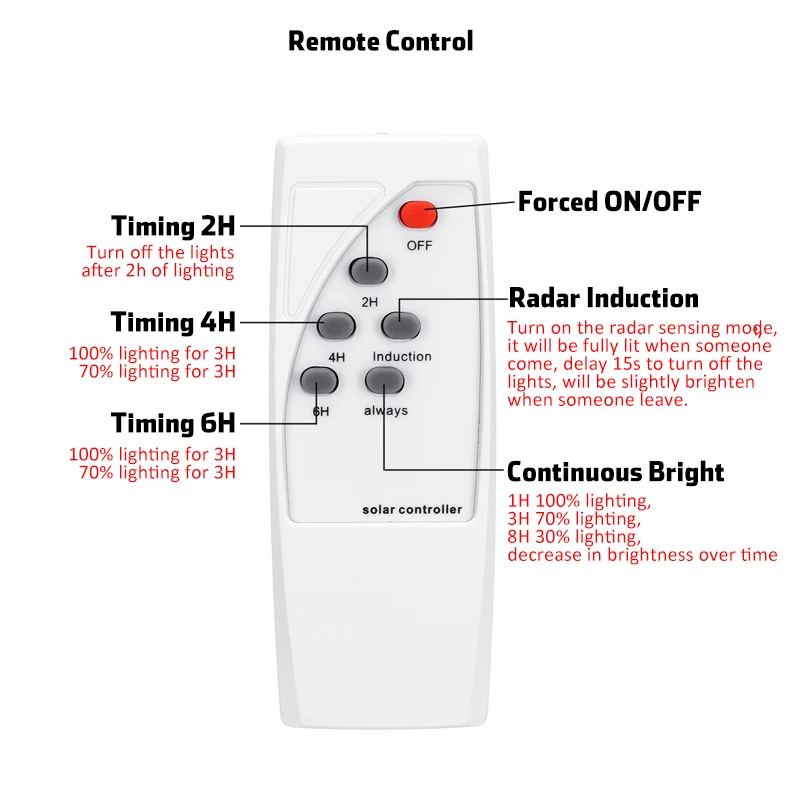 Remote Control

Timing 2H
Turn off the lights after 2h of lighting

Timing 4H
100% lighting for 3H
70% lighting for 3H

Timing 6H
100% lighting for 3H
70% lighting for 3H

OFF
2H
4H
Induction
6H
always
solar controller

Forced ON/OFF

Radar Induction
Turn on the radar sensing mode, it will be fully lit when someone come, delay 15s to turn off the lights, will be slightly brighten when someone leave.

Continuous Bright
1H 100% lighting,
3H 70% lighting,
8H 30% lighting,
decrease in brightness over time